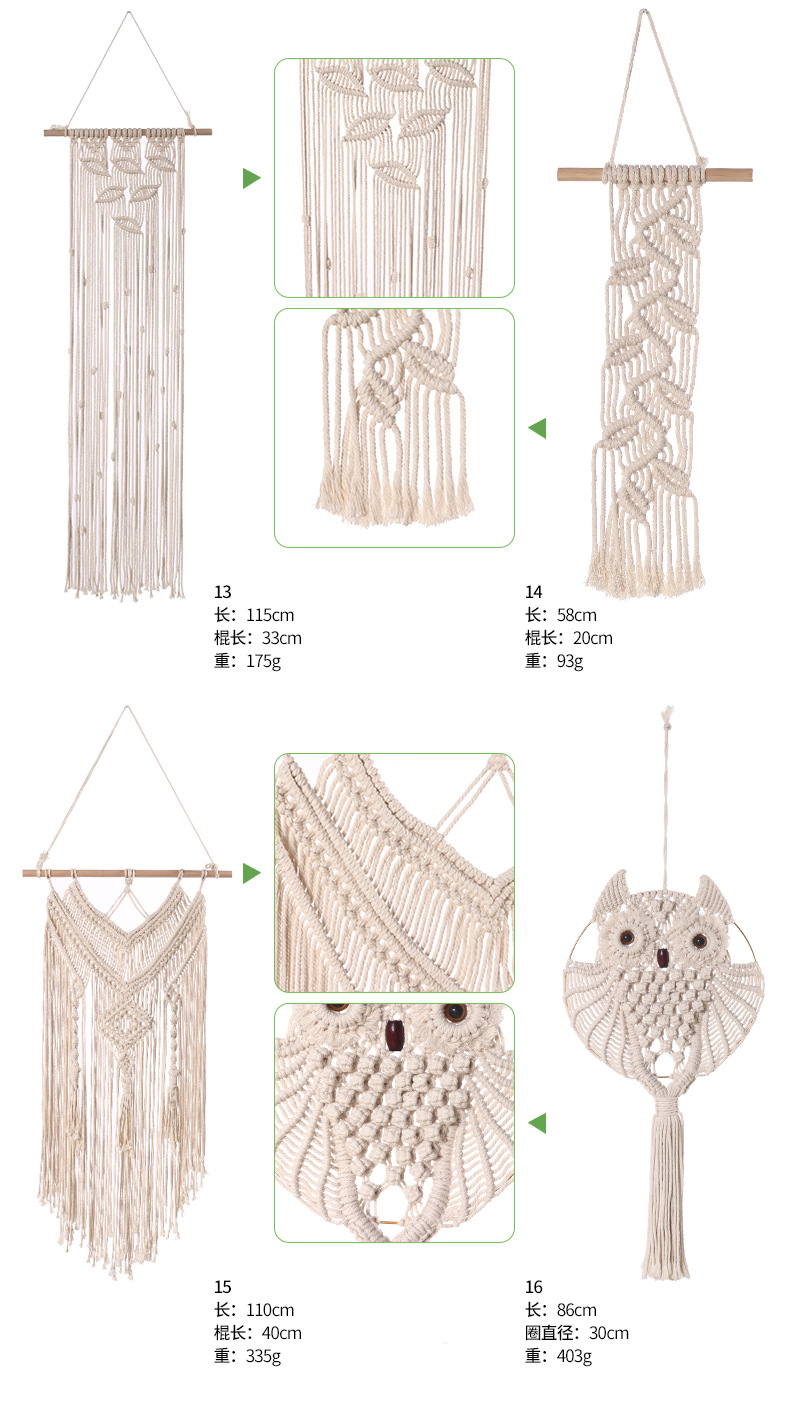 13
长：115cm
棍长：33cm
重：175g

14
长：58cm
棍长：20cm
重：93g

15
长：110cm
棍长：40cm
重：335g

16
长：86cm
圈直径：30cm
重：403g