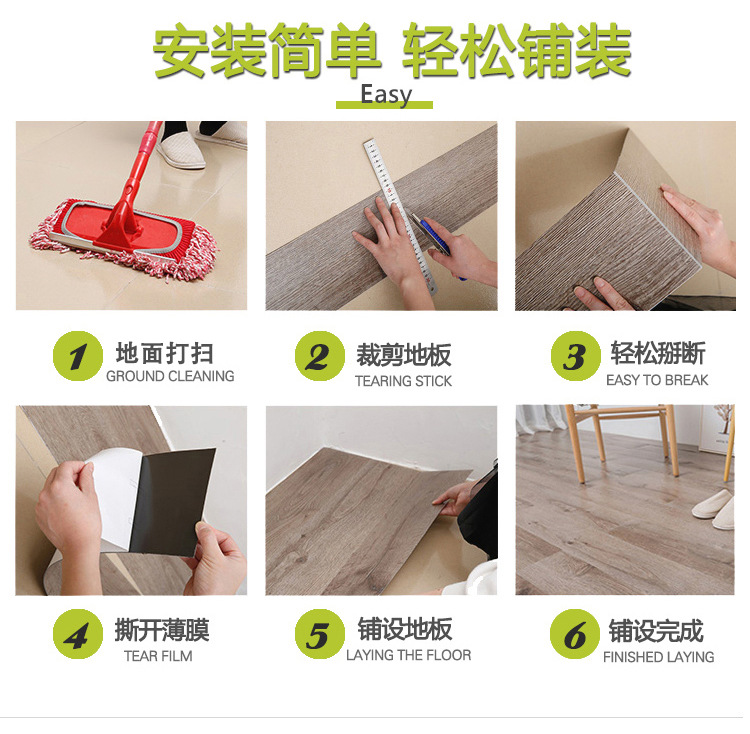 安装简单 轻松铺装

Easy

1 地面打扫
GROUND CLEANING

2 裁剪地板
TEARING STICK

3 轻松掰断
EASY TO BREAK

4 撕开薄膜
TEAR FILM

5 铺设地板
LAYING THE FLOOR

6 铺设完成
FINISHED LAYING