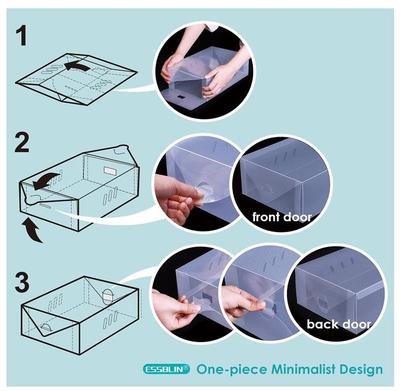 1

2

front door

3

back door

ESSBLIN One-piece Minimalist Design