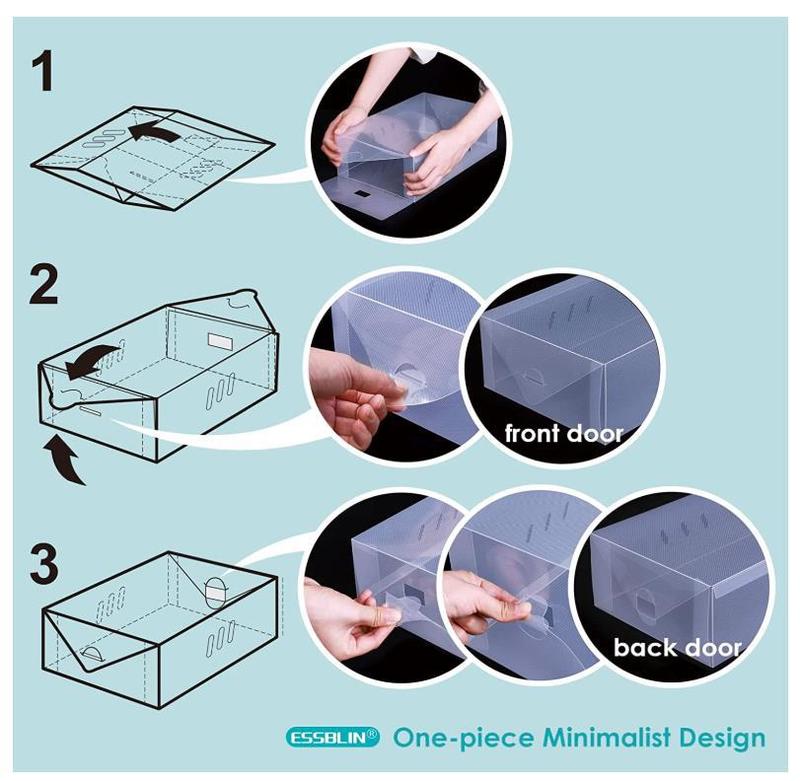 1

2

front door

3

back door

ESSBLIN® One-piece Minimalist Design