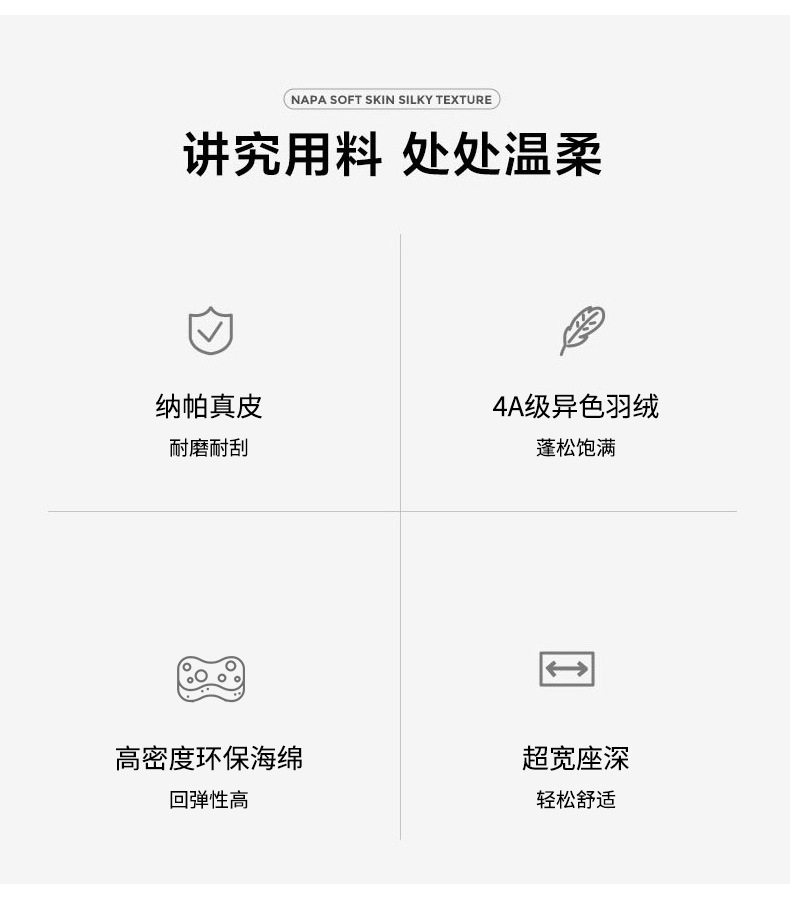 NAPA SOFT SKIN SILKY TEXTURE

讲究用料 处处温柔

纳帕真皮
耐磨耐刮

4A级异色羽绒
蓬松饱满

高密度环保海绵
回弹性高

超宽座深
轻松舒适