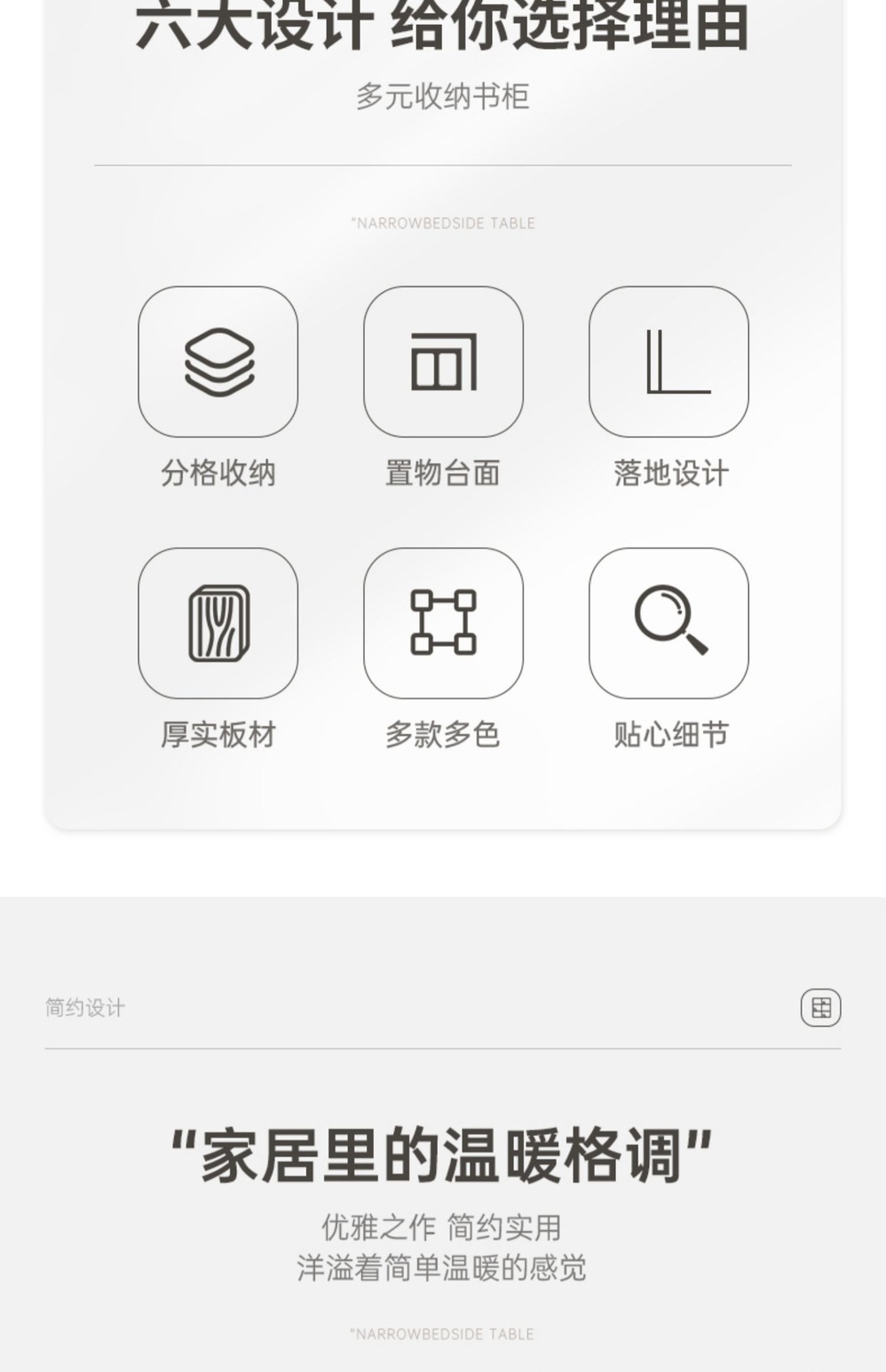 六大设计 给你选择理由

多元收纳书柜

"NARROWBEDSIDE TABLE

分格收纳

置物台面

落地设计

厚实板材

多款多色

贴心细节

简约设计

“家居里的温暖格调”

优雅之作 简约实用
洋溢着简单温暖的感觉

"NARROWBEDSIDE TABLE