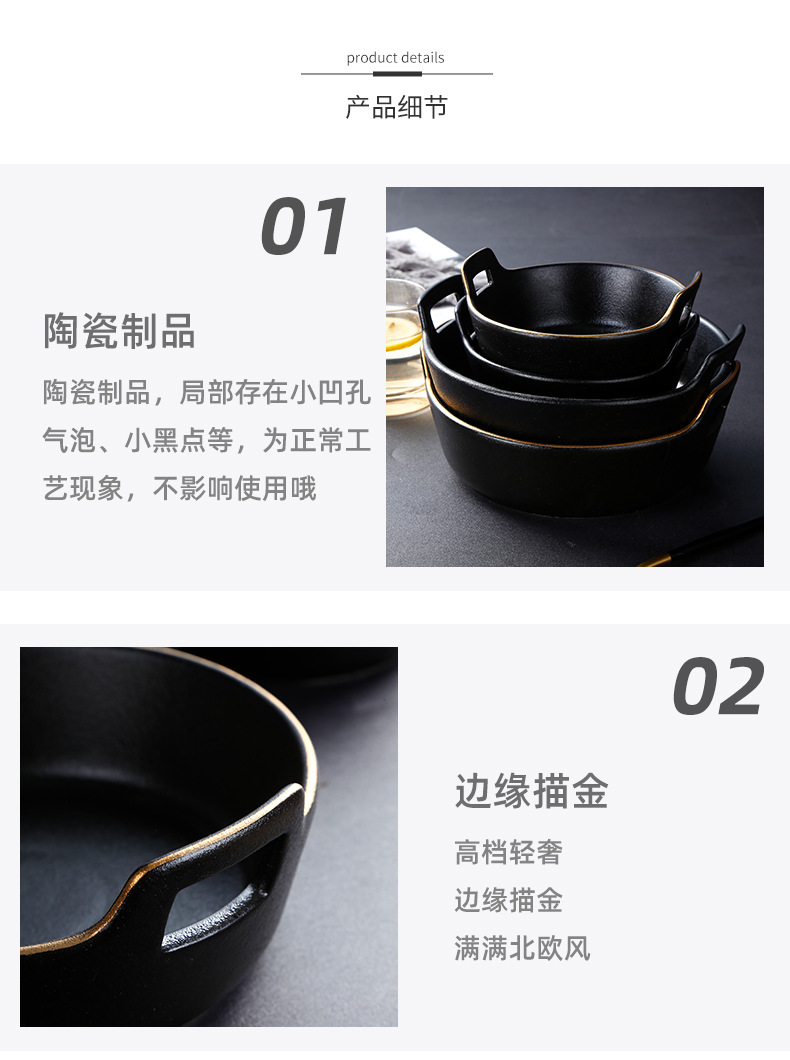 product details
产品细节

01

陶瓷制品

陶瓷制品，局部存在小凹孔气泡、小黑点等，为正常工艺现象，不影响使用哦

02

边缘描金

高档轻奢
边缘描金
满满北欧风