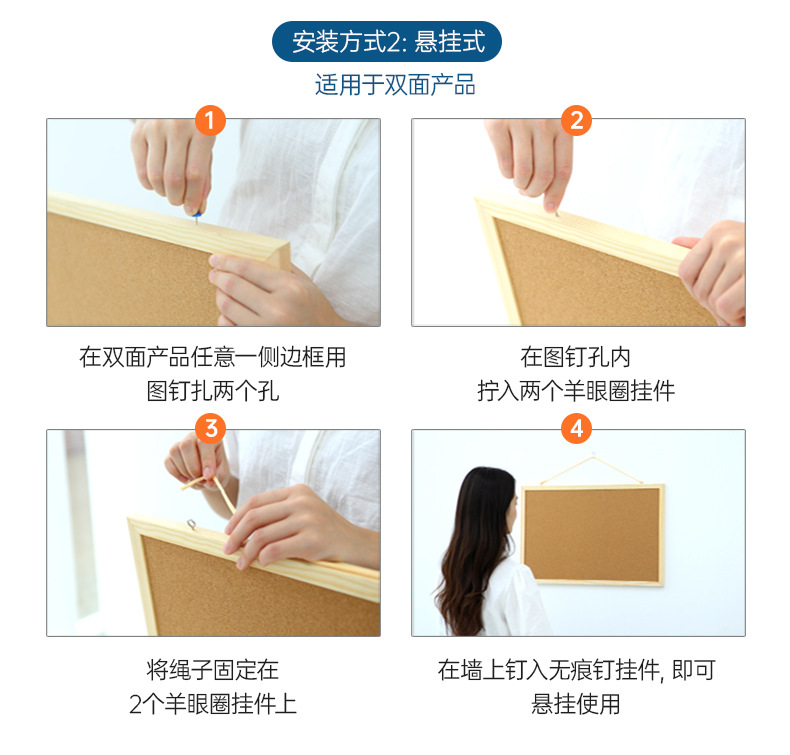 安装方式2: 悬挂式

适用于双面产品

1

在双面产品任意一侧边框用图钉扎两个孔

2

在图钉孔内拧入两个羊眼圈挂件

3

将绳子固定在2个羊眼圈挂件上

4

在墙上钉入无痕钉挂件, 即可悬挂使用