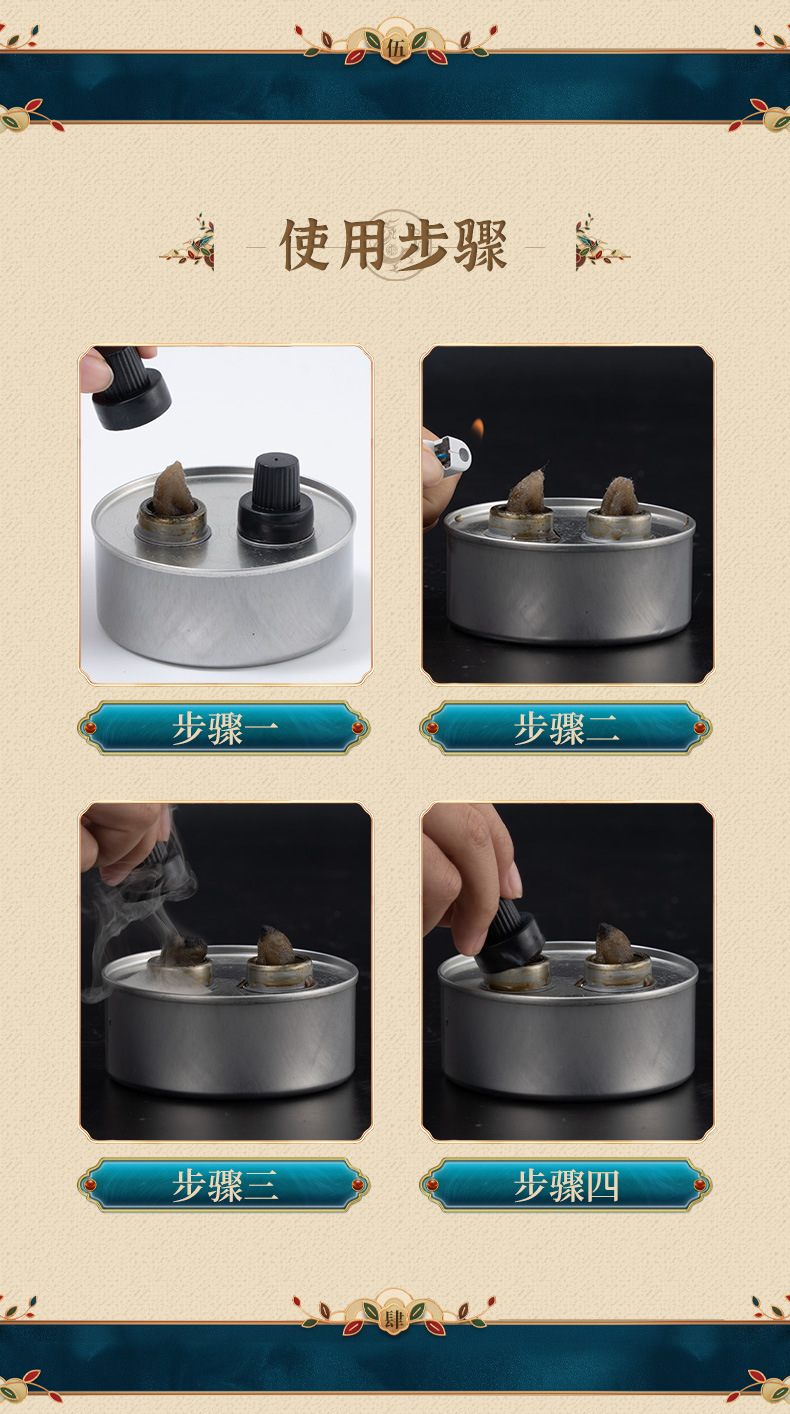 伍

使用步骤

步骤一

步骤二

步骤三

步骤四

肆