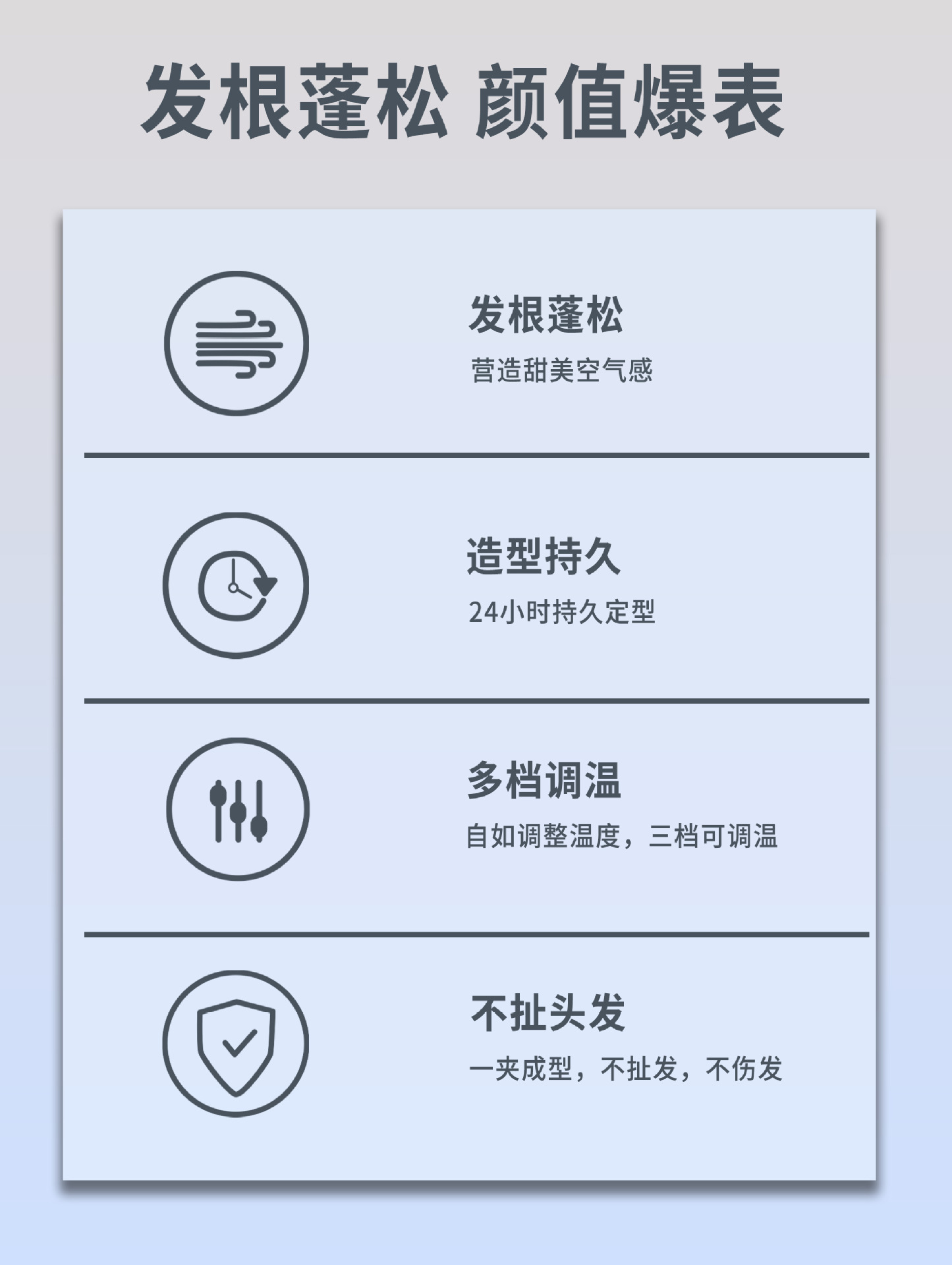 发根蓬松 颜值爆表

发根蓬松

营造甜美空气感

造型持久

24小时持久定型

多档调温

自如调整温度，三档可调温

不扯头发

一夹成型，不扯发，不伤发