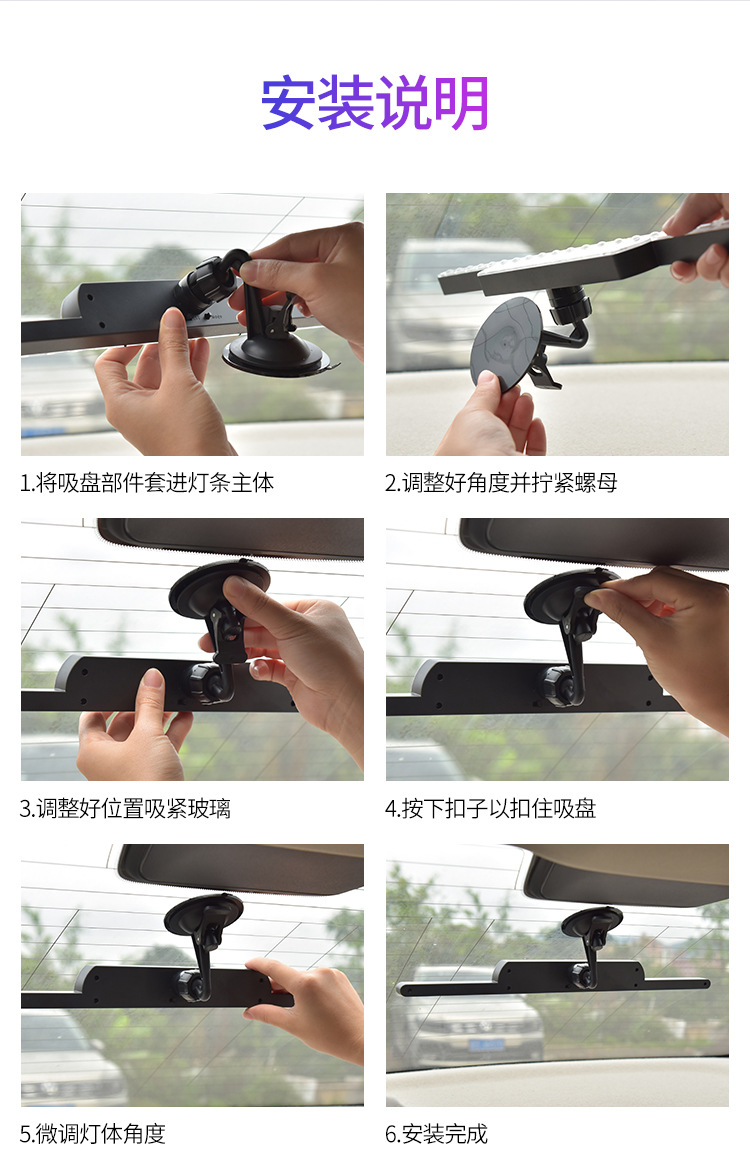 安装说明

1.将吸盘部件套进灯条主体

2.调整好角度并拧紧螺母

3.调整好位置吸紧玻璃

4.按下扣子以扣住吸盘

5.微调灯体角度

6.安装完成