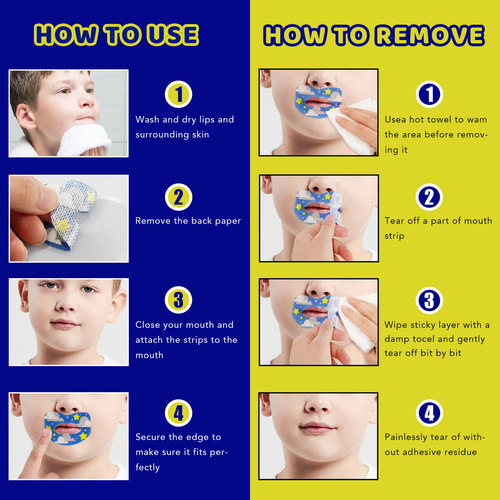 HOW TO USE

1
Wash and dry lips and surrounding skin

2
Remove the back paper

3
Close your mouth and attach the strips to the mouth

4
Secure the edge to make sure it fits perfectly

HOW TO REMOVE

1
Usea hot towel to wam the area before removing it

2
Tear off a part of mouth strip

3
Wipe sticky layer with a damp tocel and gently tear off bit by bit

4
Painlessly tear of without adhesive residue