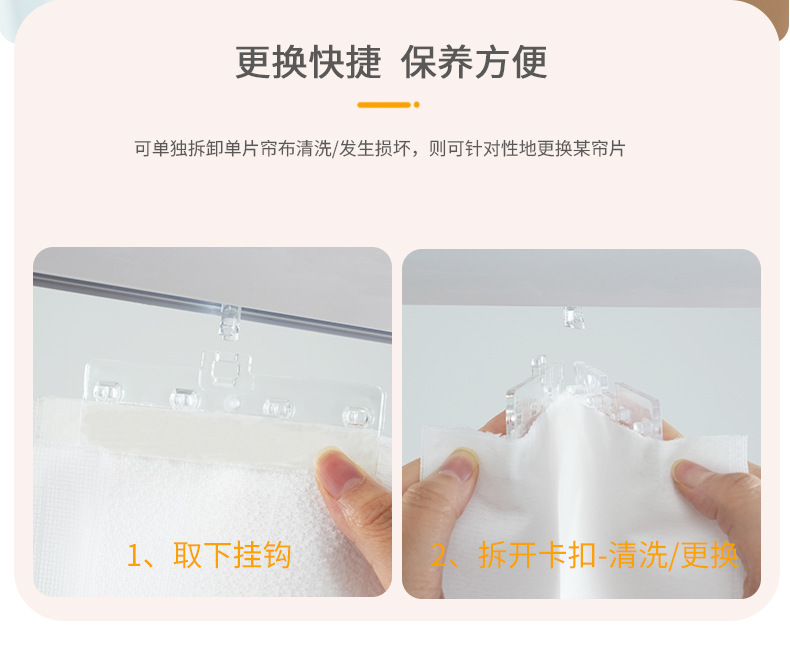 更换快捷 保养方便

可单独拆卸单片帘布清洗/发生损坏，则可针对性地更换某帘片

1、取下挂钩

2、拆开卡扣-清洗/更换