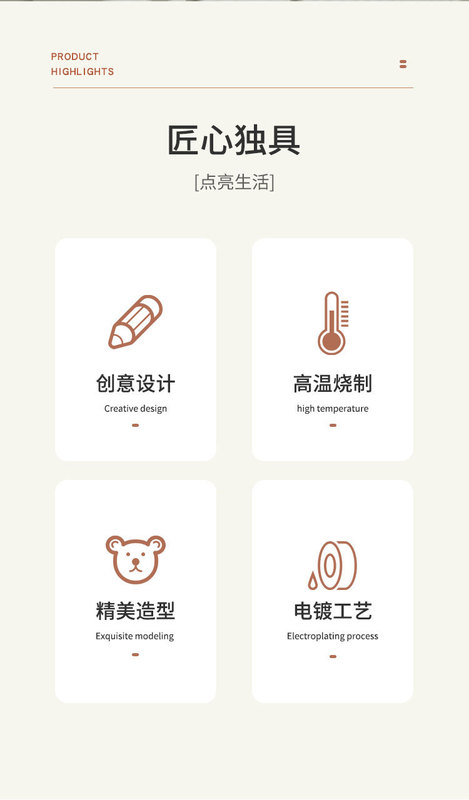 PRODUCT
HIGHLIGHTS

匠心独具

[点亮生活]

创意设计
Creative design

高温烧制
high temperature

精美造型
Exquisite modeling

电镀工艺
Electroplating process