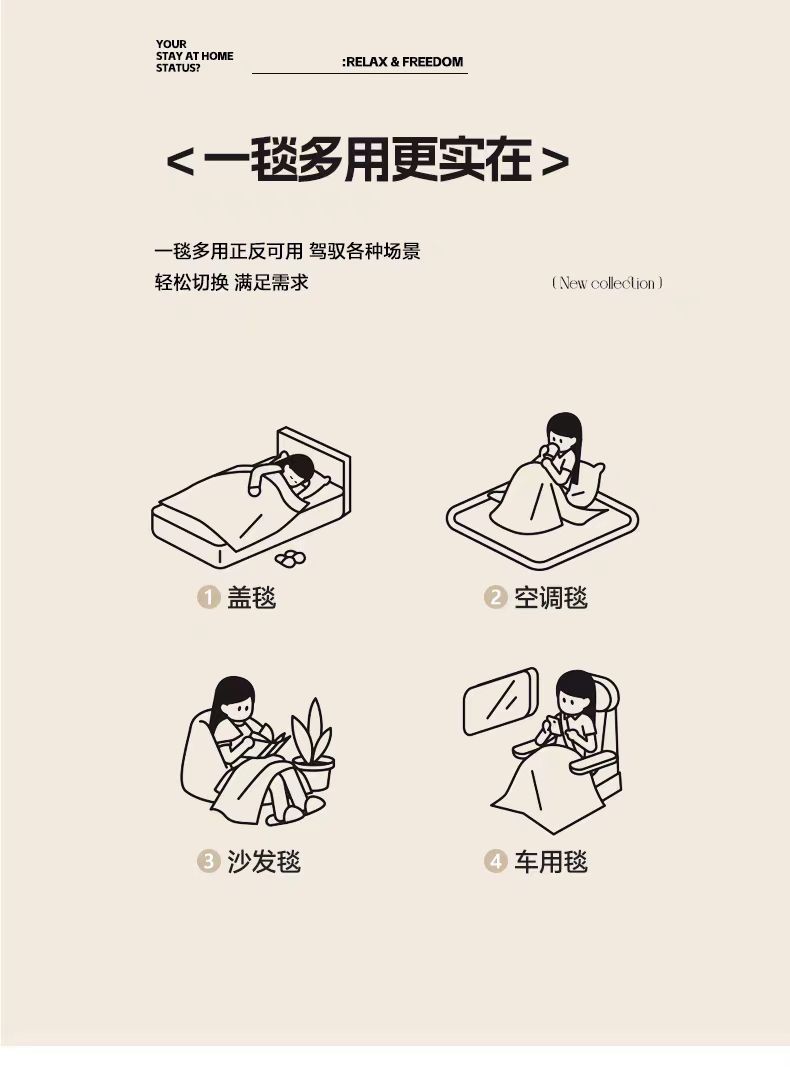 YOUR
STAY AT HOME
STATUS?

:RELAX & FREEDOM

< 一毯多用更实在 >

一毯多用正反可用 驾驭各种场景
轻松切换 满足需求

( New collection )

1 盖毯

2 空调毯

3 沙发毯

4 车用毯