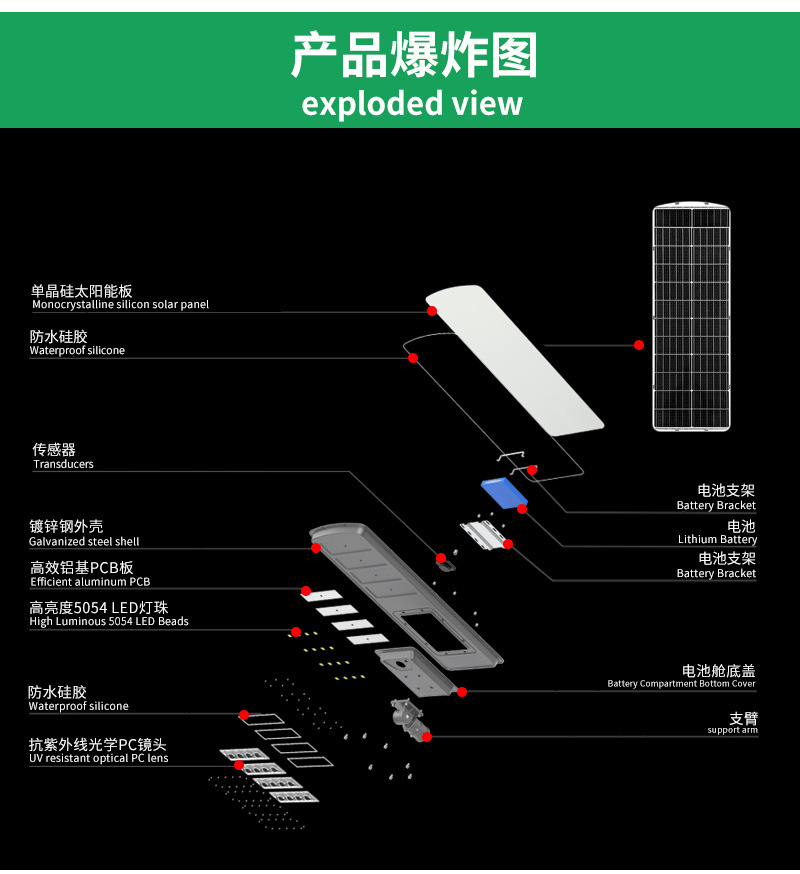 产品爆炸图
exploded view

单晶硅太阳能板
Monocrystalline silicon solar panel

防水硅胶
Waterproof silicone

传感器
Transducers

镀锌钢外壳
Galvanized steel shell

高效铝基PCB板
Efficient aluminum PCB

高亮度5054 LED灯珠
High Luminous 5054 LED Beads

防水硅胶
Waterproof silicone

抗紫外线光学PC镜头
UV resistant optical PC lens

电池支架
Battery Bracket

电池
Lithium Battery

电池支架
Battery Bracket

电池舱底盖
Battery Compartment Bottom Cover

支臂
support arm