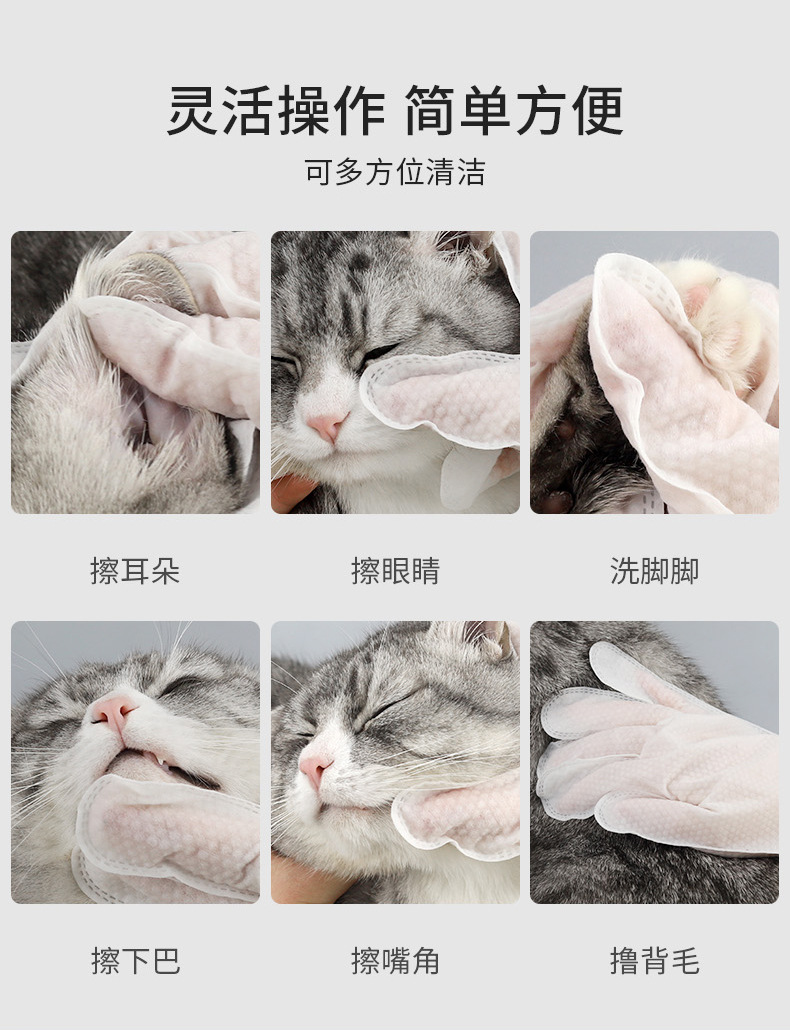 灵活操作 简单方便

可多方位清洁

擦耳朵

擦眼睛

洗脚脚

擦下巴

擦嘴角

撸背毛