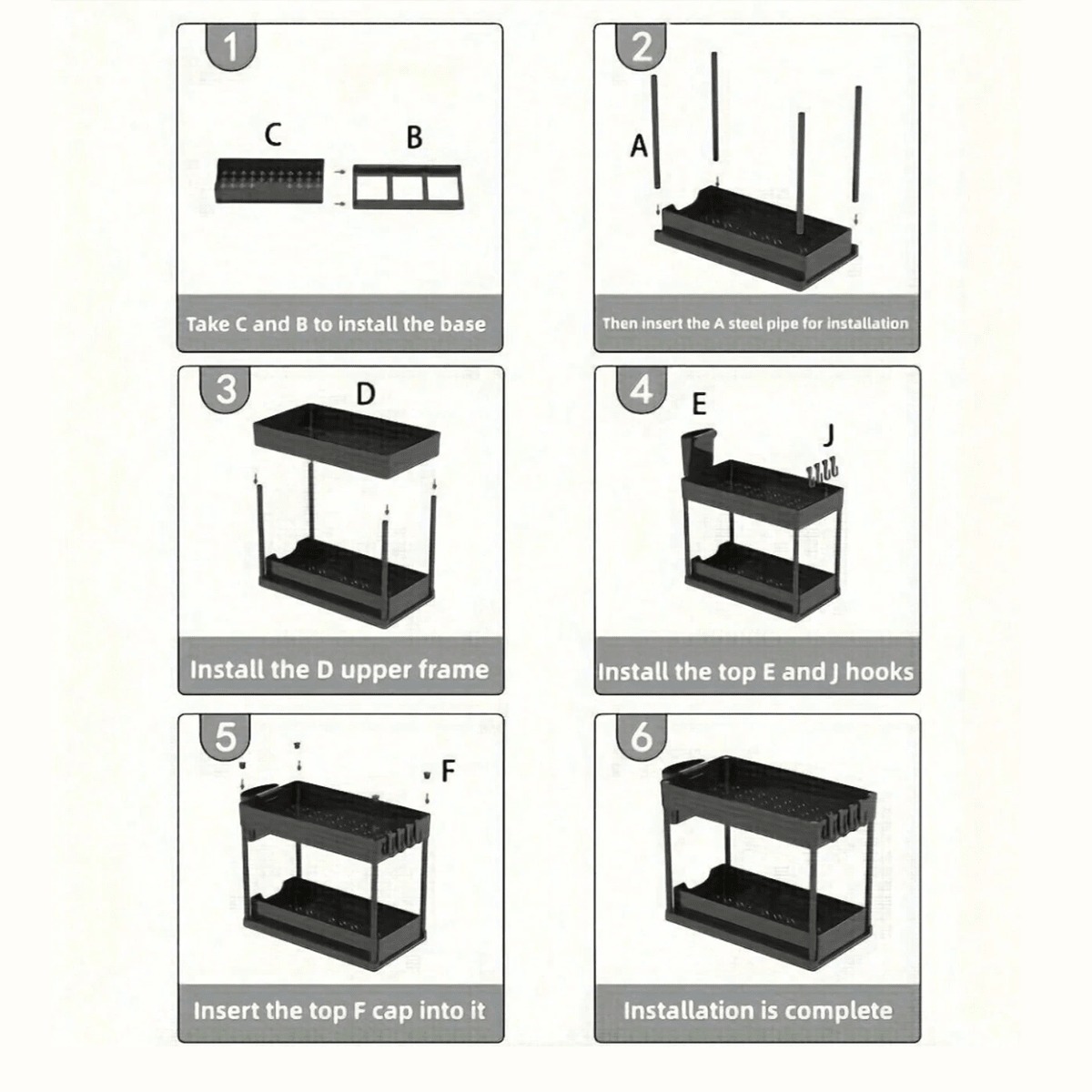 1

C

B

Take C and B to install the base

2

A

Then insert the A steel pipe for installation

3

D

Install the D upper frame

4

E

J

Install the top E and J hooks

5

F

Insert the top F cap into it

6

Installation is complete