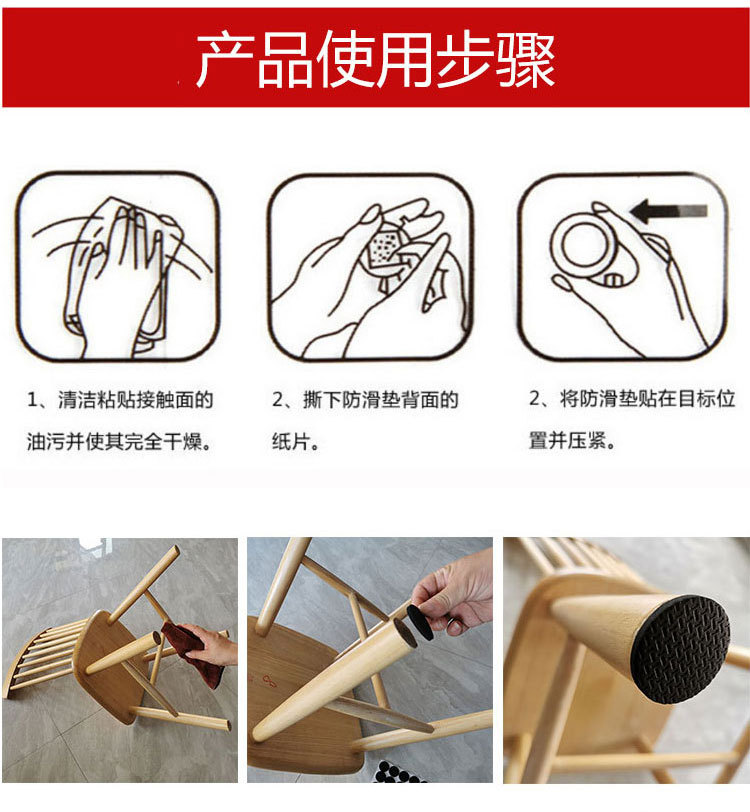 产品使用步骤

1、清洁粘贴接触面的油污并使其完全干燥。

2、撕下防滑垫背面的纸片。

2、将防滑垫贴在目标位置并压紧。