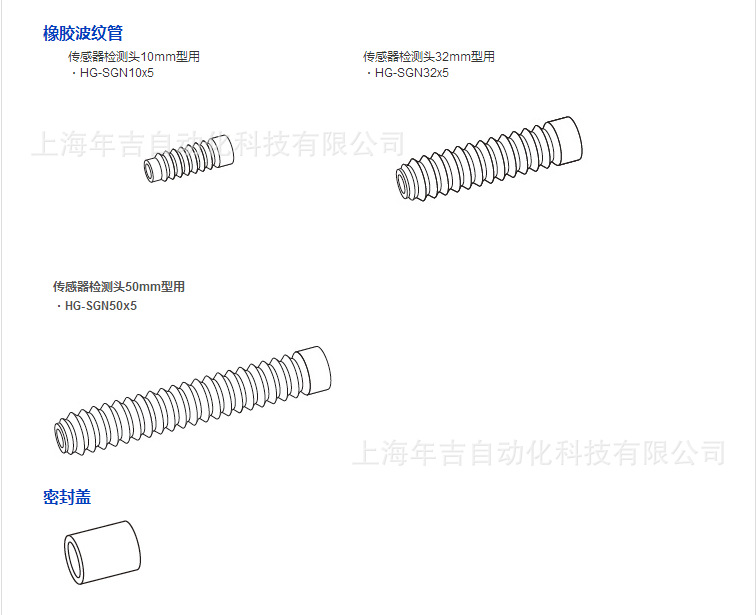 橡胶波纹管

传感器检测头10mm型用
・HG-SGN10x5

传感器检测头32mm型用
・HG-SGN32x5

上海年吉自动化科技有限公司

传感器检测头50mm型用
・HG-SGN50x5

上海年吉自动化科技有限公司

密封盖