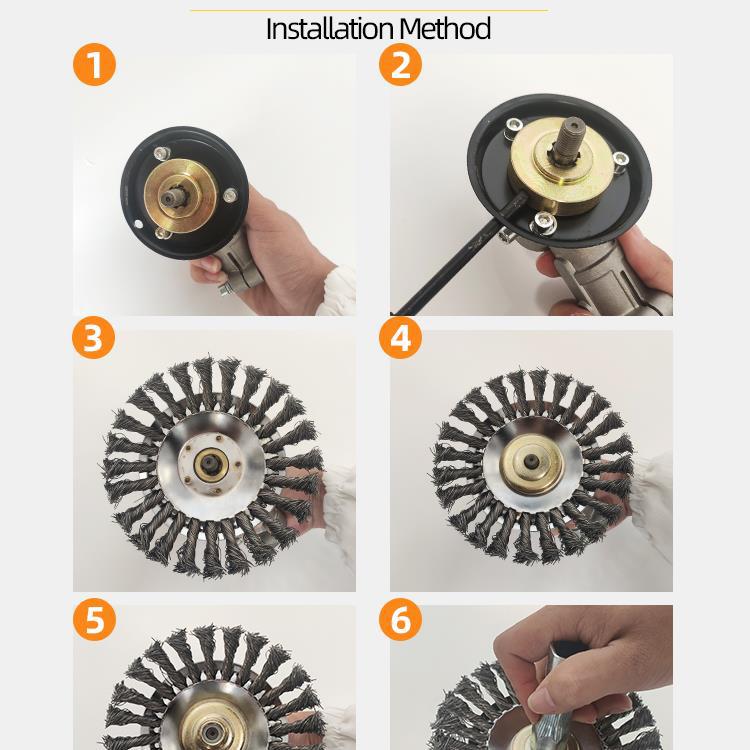 Installation Method

1

2

3

4

5

6