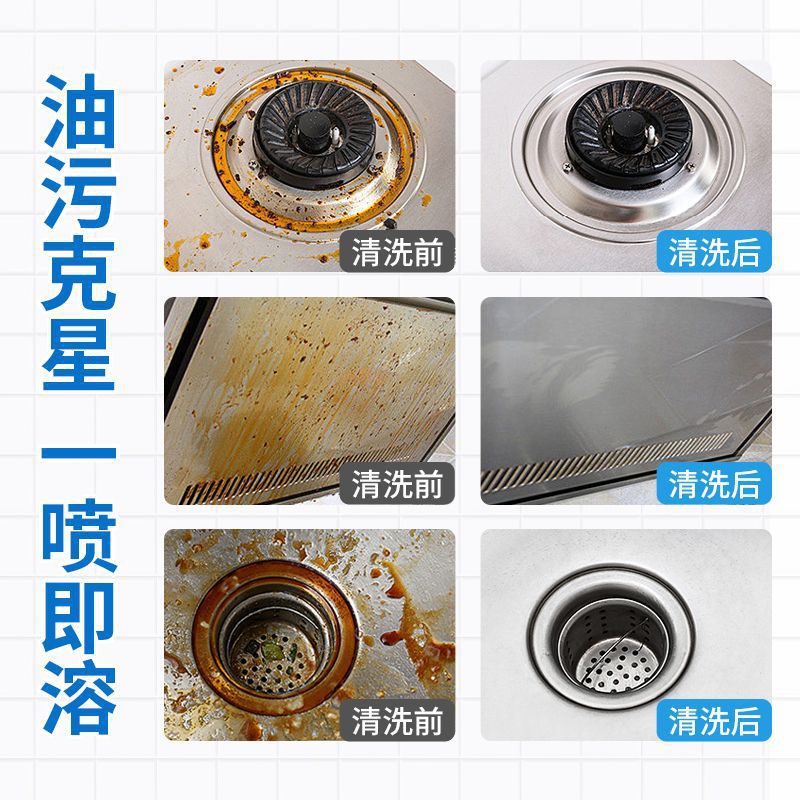 油污克星 一喷即溶

清洗前

清洗后

清洗前

清洗后

清洗前

清洗后