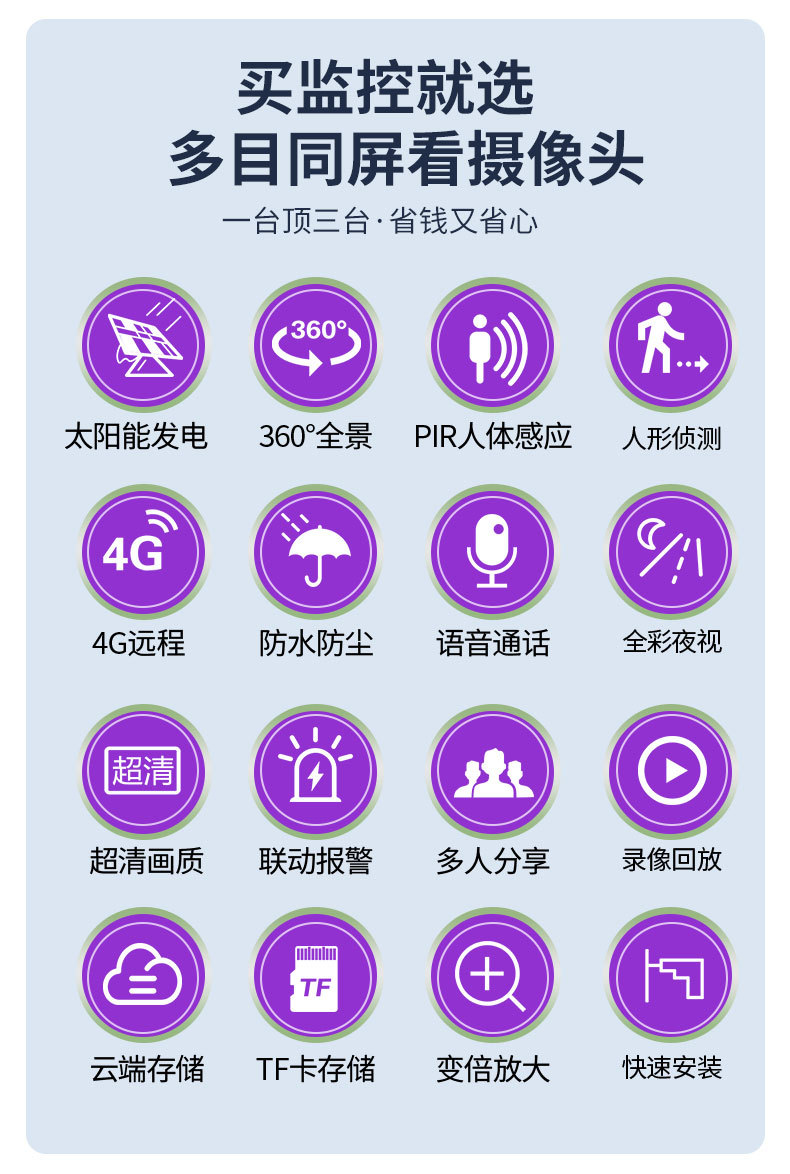 买监控就选
多目同屏看摄像头

一台顶三台·省钱又省心

360°

太阳能发电

360°全景

PIR人体感应

人形侦测

4G

4G远程

防水防尘

语音通话

全彩夜视

超清

超清画质

联动报警

多人分享

录像回放

TF

云端存储

TF卡存储

变倍放大

快速安装