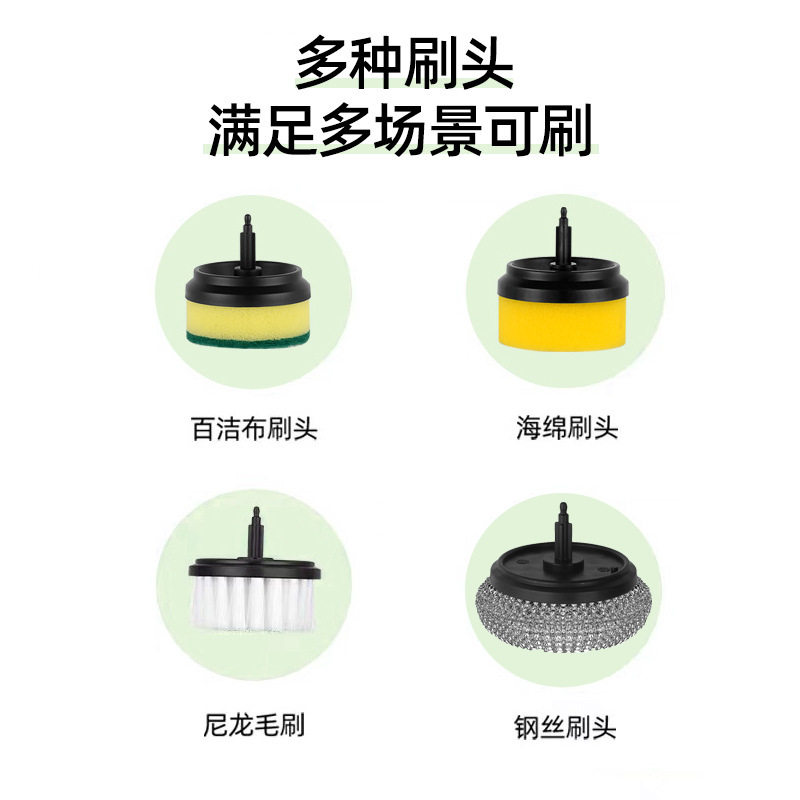 多种刷头
满足多场景可刷

百洁布刷头

海绵刷头

尼龙毛刷

钢丝刷头