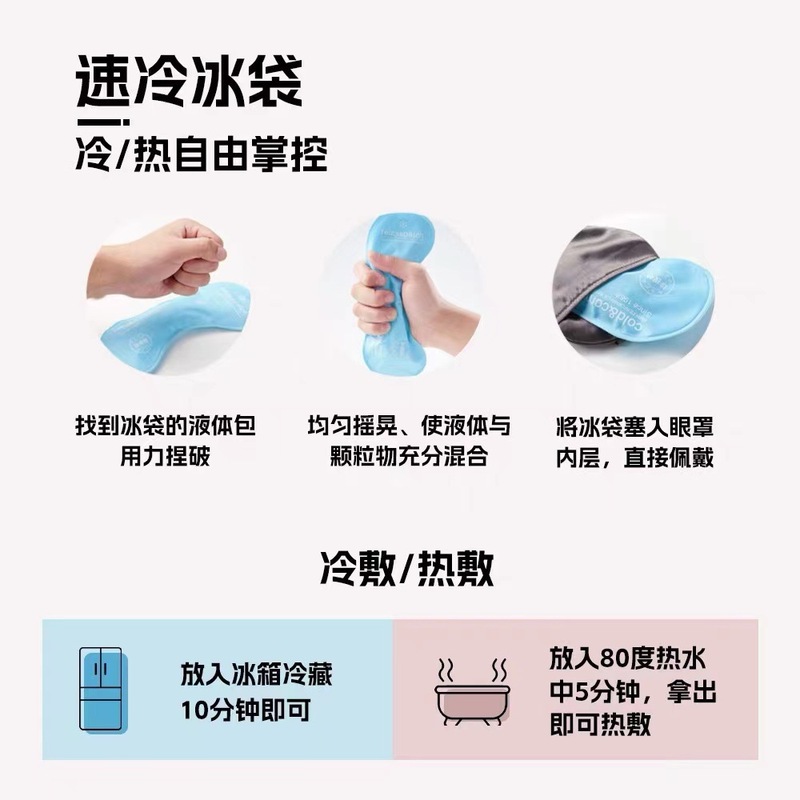 速冷冰袋

冷/热自由掌控

找到冰袋的液体包用力捏破

均匀摇晃、使液体与颗粒物充分混合

将冰袋塞入眼罩内层，直接佩戴

冷敷/热敷

放入冰箱冷藏10分钟即可

放入80度热水中5分钟，拿出即可热敷