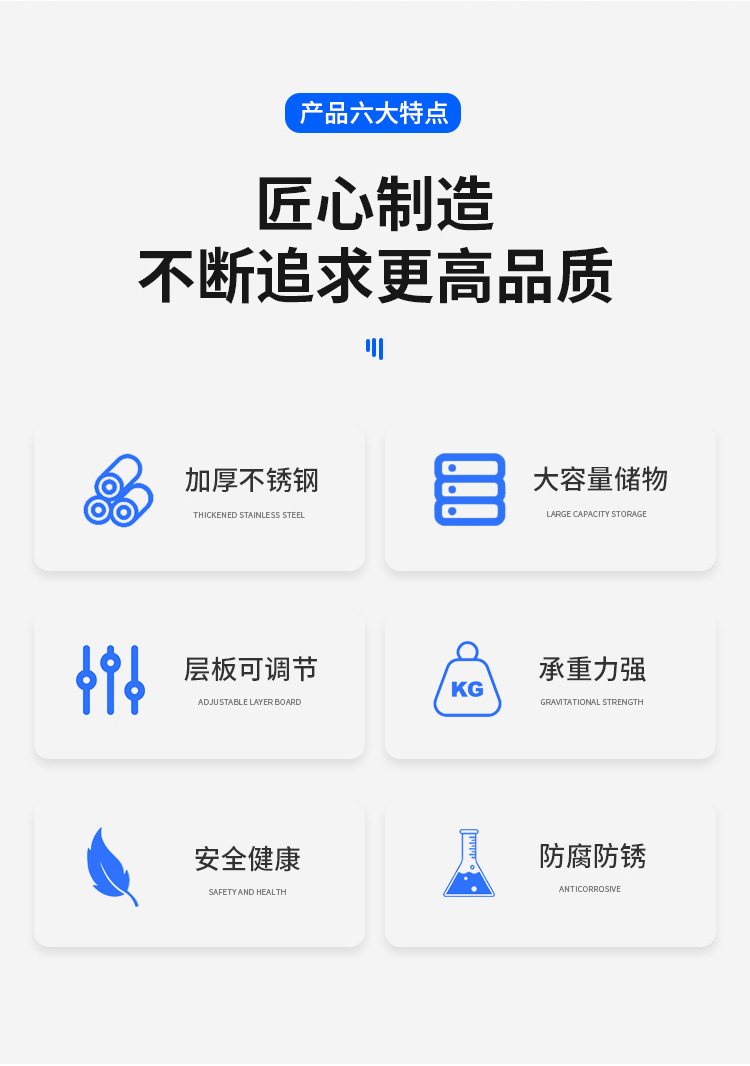 产品六大特点

匠心制造
不断追求更高品质

加厚不锈钢
THICKENED STAINLESS STEEL

大容量储物
LARGE CAPACITY STORAGE

层板可调节
ADJUSTABLE LAYER BOARD

KG

承重力强
GRAVITATIONAL STRENGTH

安全健康
SAFETY AND HEALTH

防腐防锈
ANTICORROSIVE