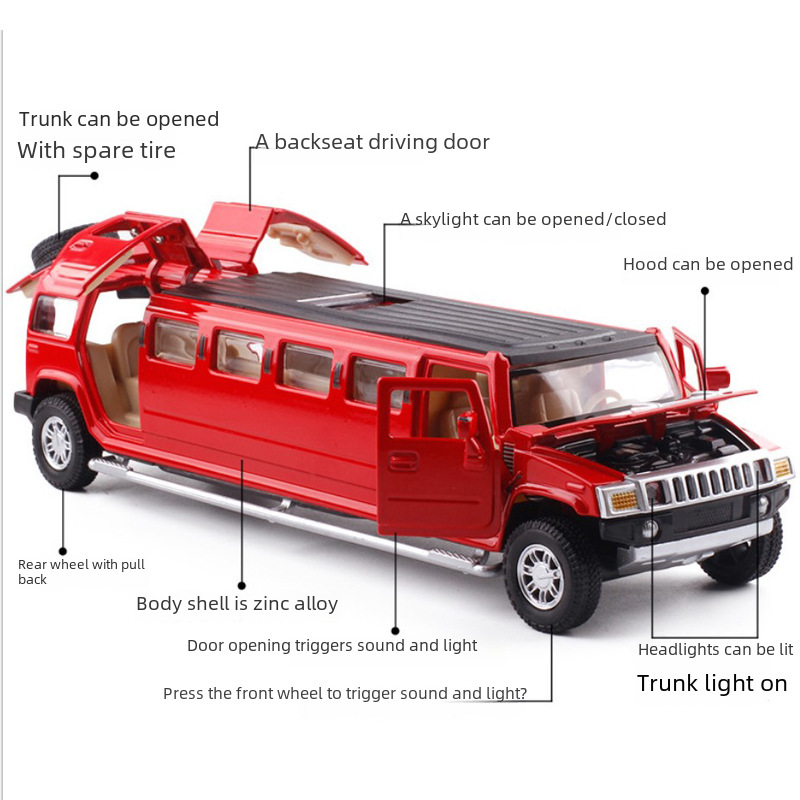 Trunk can be opened
With spare tire

A backseat driving door

A skylight can be opened/closed

Hood can be opened

Rear wheel with pull back

Body shell is zinc alloy

Door opening triggers sound and light

Press the front wheel to trigger sound and light?

Headlights can be lit

Trunk light on