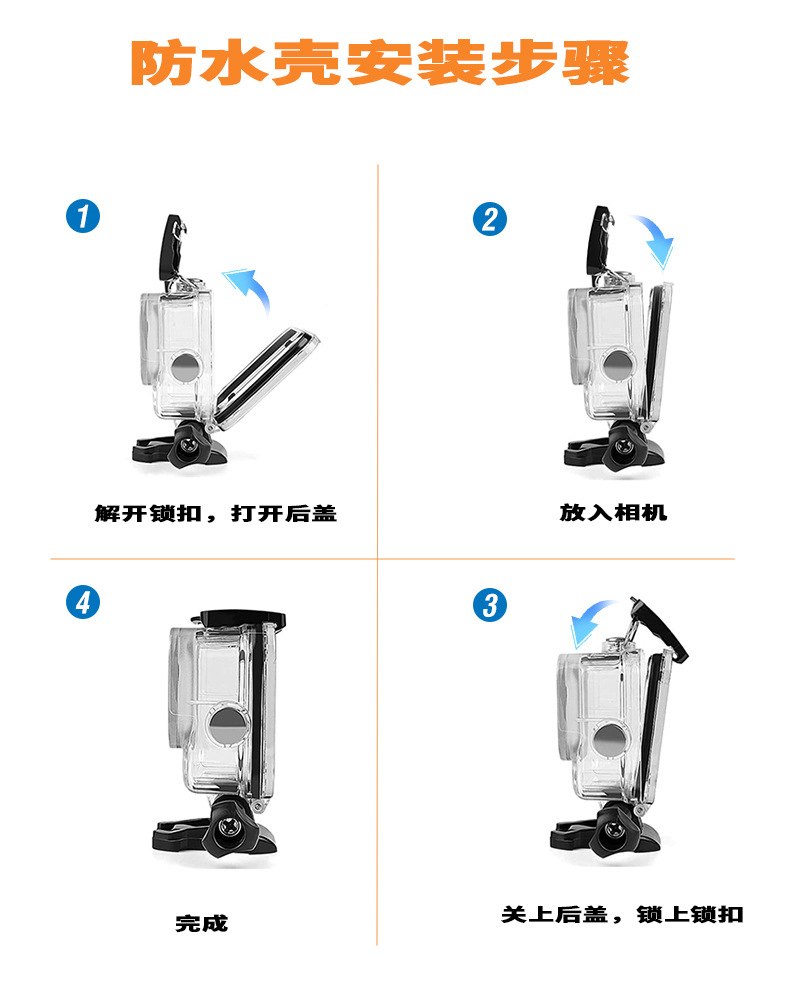 防水壳安装步骤

1

解开锁扣，打开后盖

2

放入相机

4

完成

3

关上后盖，锁上锁扣