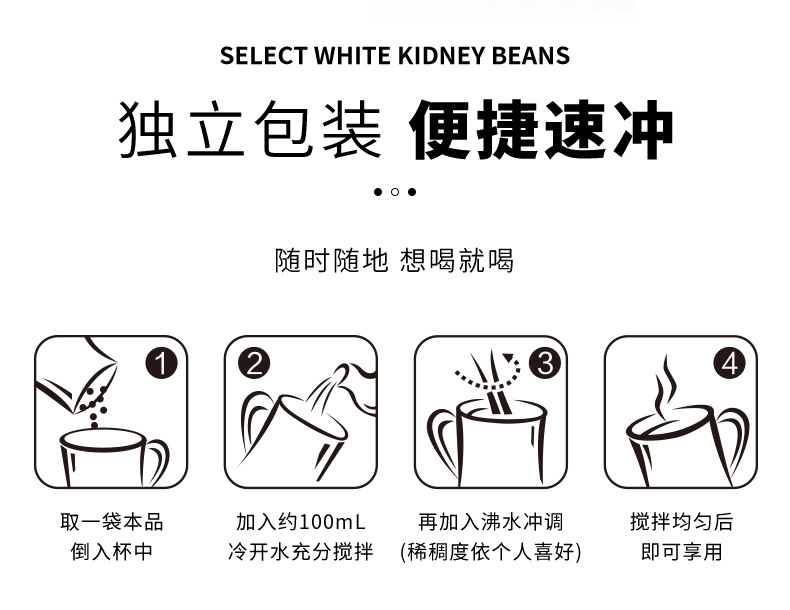 SELECT WHITE KIDNEY BEANS

独立包装 便捷速冲

随时随地 想喝就喝

1

取一袋本品
倒入杯中

2

加入约100mL
冷开水充分搅拌

3

再加入沸水冲调
(稀稠度依个人喜好)

4

搅拌均匀后
即可享用