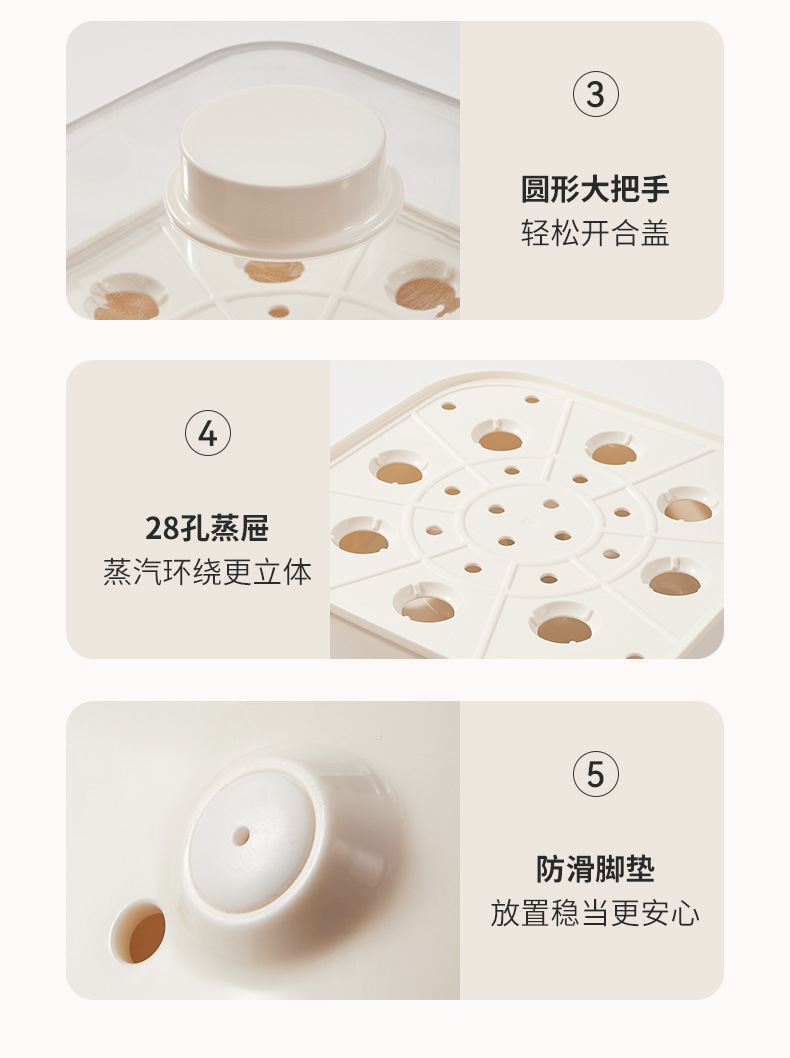 ③

圆形大把手
轻松开合盖

④

28孔蒸屉
蒸汽环绕更立体

⑤

防滑脚垫
放置稳当更安心