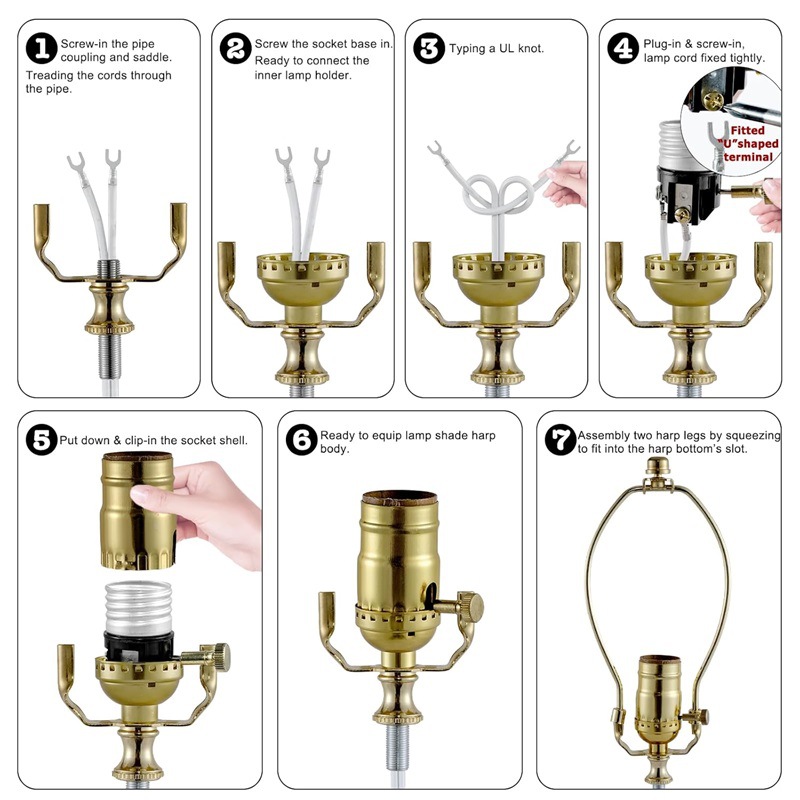 1 Screw-in the pipe coupling and saddle.
Treading the cords through the pipe.

2 Screw the socket base in.
Ready to connect the inner lamp holder.

3 Typing a UL knot.

4 Plug-in & screw-in, lamp cord fixed tightly.

Fitted "U"shaped terminal

5 Put down & clip-in the socket shell.

6 Ready to equip lamp shade harp body.

7 Assembly two harp legs by squeezing to fit into the harp bottom's slot.