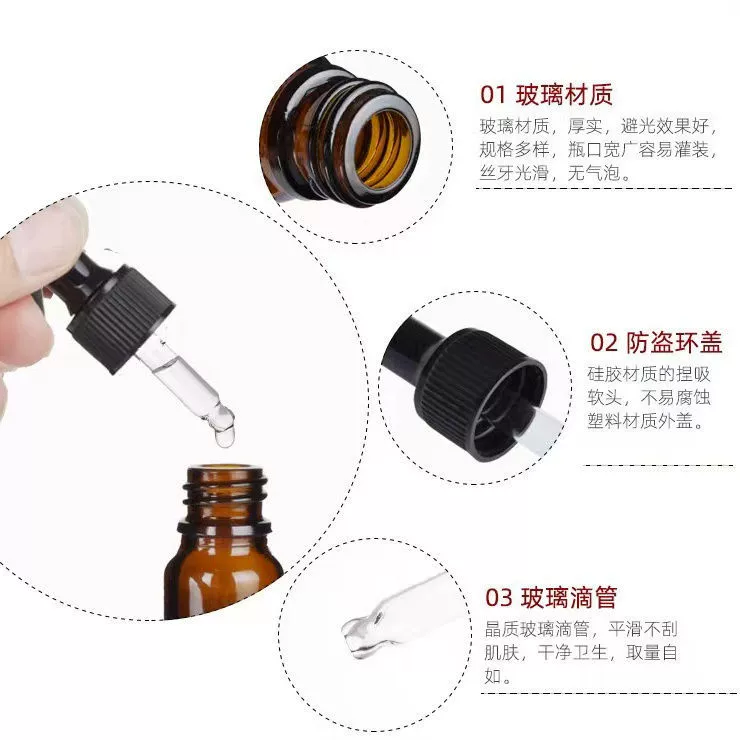 01 玻璃材质

玻璃材质，厚实，避光效果好，规格多样，瓶口宽广容易灌装，丝牙光滑，无气泡。

02 防盗环盖

硅胶材质的捏吸软头，不易腐蚀塑料材质外盖。

03 玻璃滴管

晶质玻璃滴管，平滑不刮肌肤，干净卫生，取量自如。