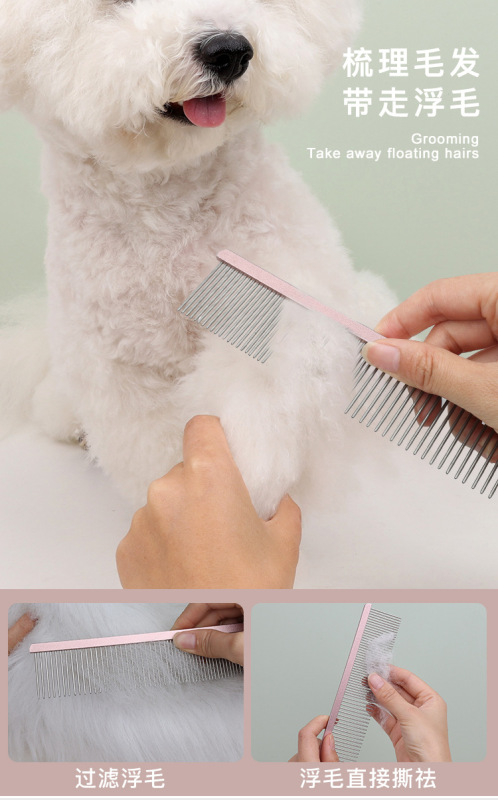 梳理毛发
带走浮毛

Grooming
Take away floating hairs

过滤浮毛

浮毛直接撕祛