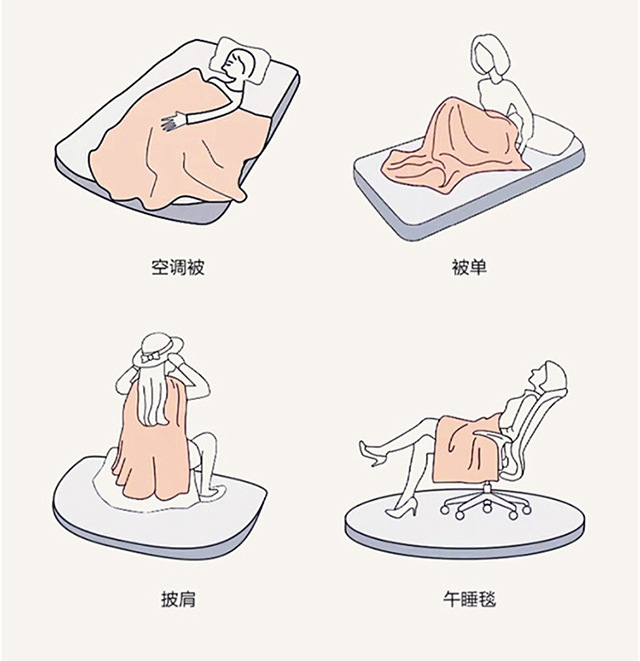 空调被

被单

披肩

午睡毯