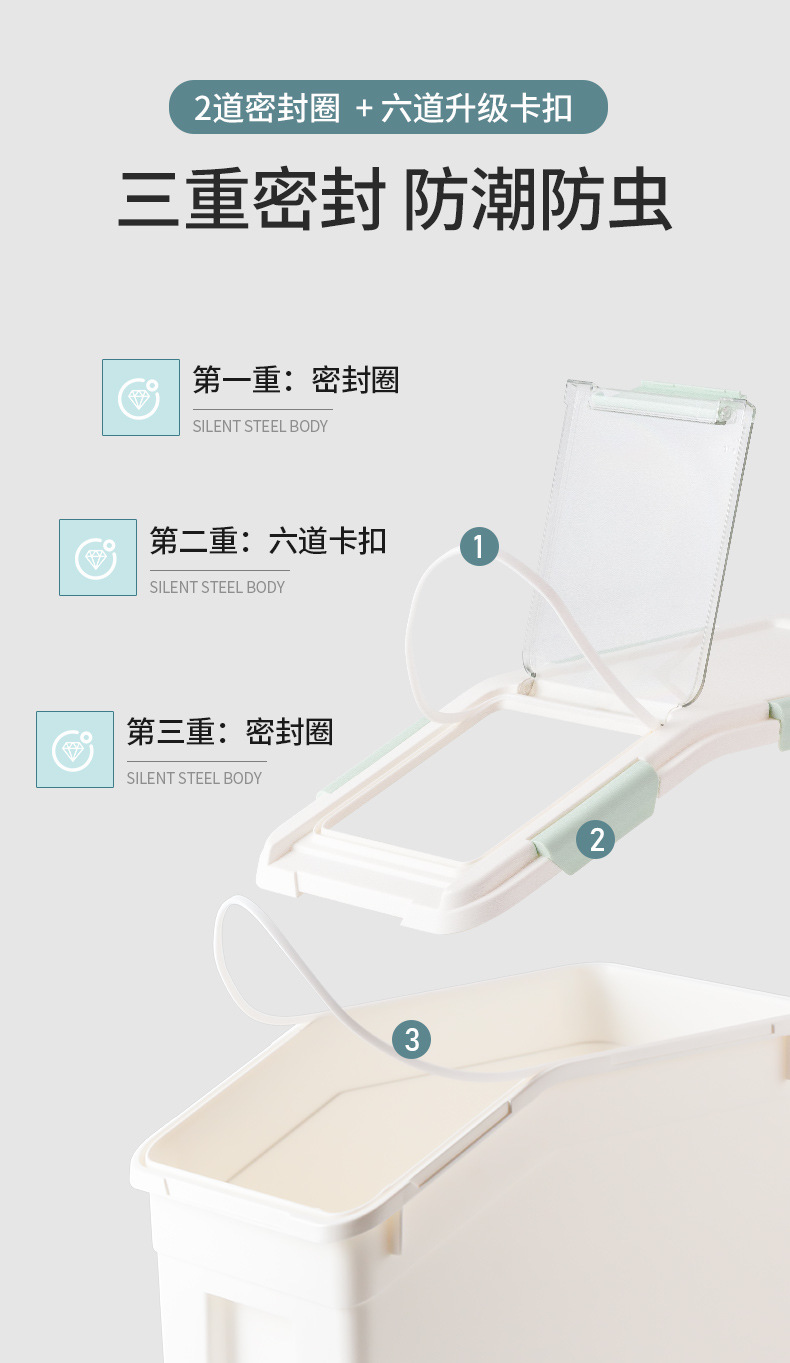 2道密封圈 + 六道升级卡扣

三重密封 防潮防虫

第一重：密封圈
SILENT STEEL BODY

第二重：六道卡扣
SILENT STEEL BODY

第三重：密封圈
SILENT STEEL BODY

1

2

3