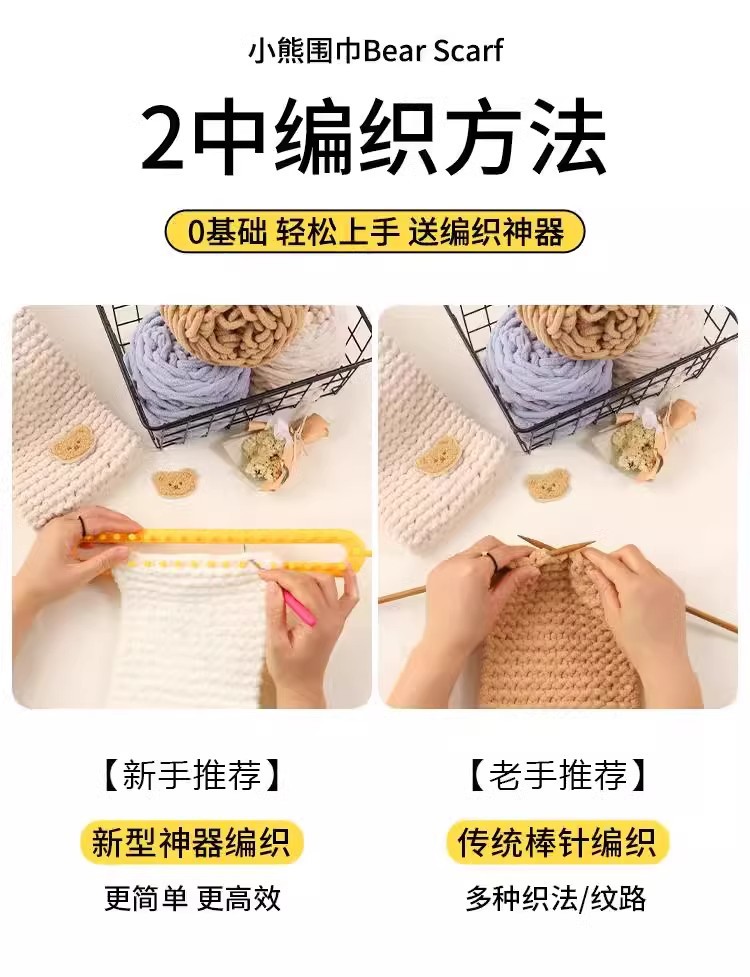 小熊围巾Bear Scarf

2中编织方法

0基础 轻松上手 送编织神器

【新手推荐】

新型神器编织

更简单 更高效

【老手推荐】

传统棒针编织

多种织法/纹路