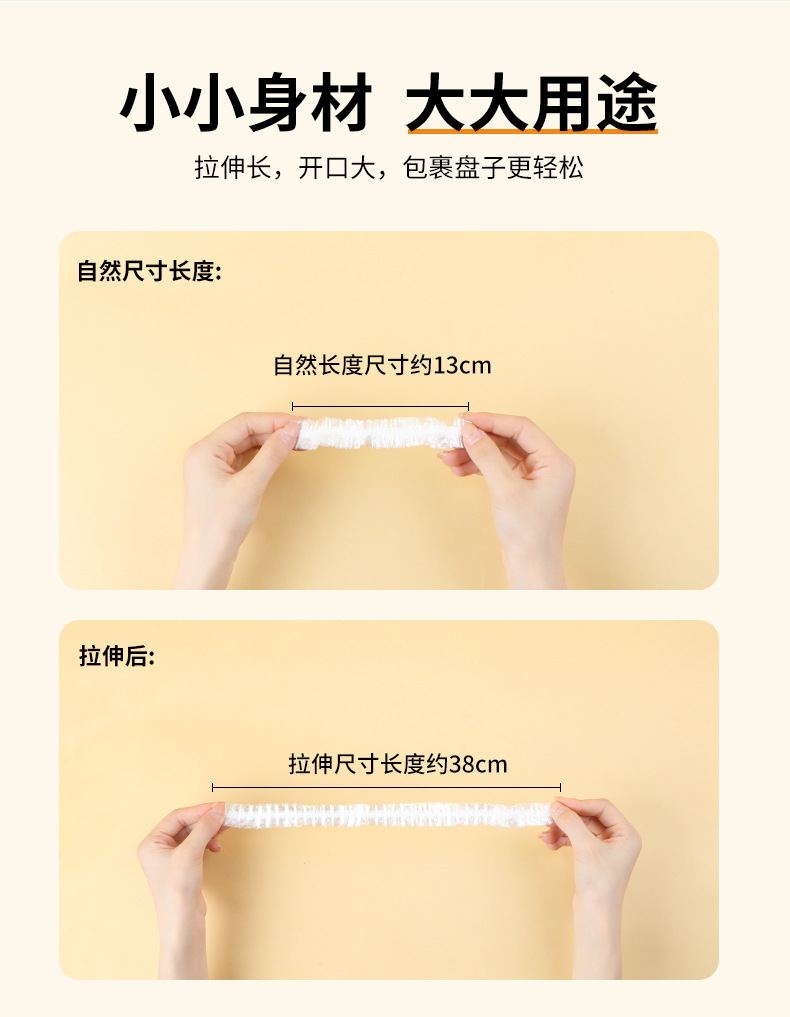 小小身材 大大用途

拉伸长，开口大，包裹盘子更轻松

自然尺寸长度:

自然长度尺寸约13cm

拉伸后:

拉伸尺寸长度约38cm