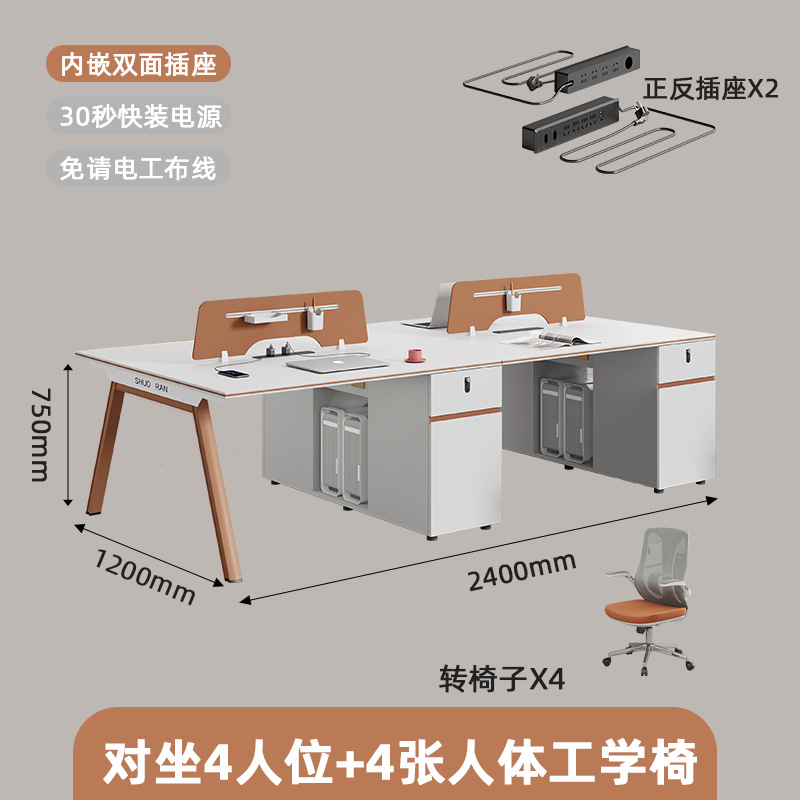 内嵌双面插座

30秒快装电源

免请电工布线

正反插座X2

SHUO RAN

750mm

1200mm

2400mm

转椅子X4

对坐4人位+4张人体工学椅