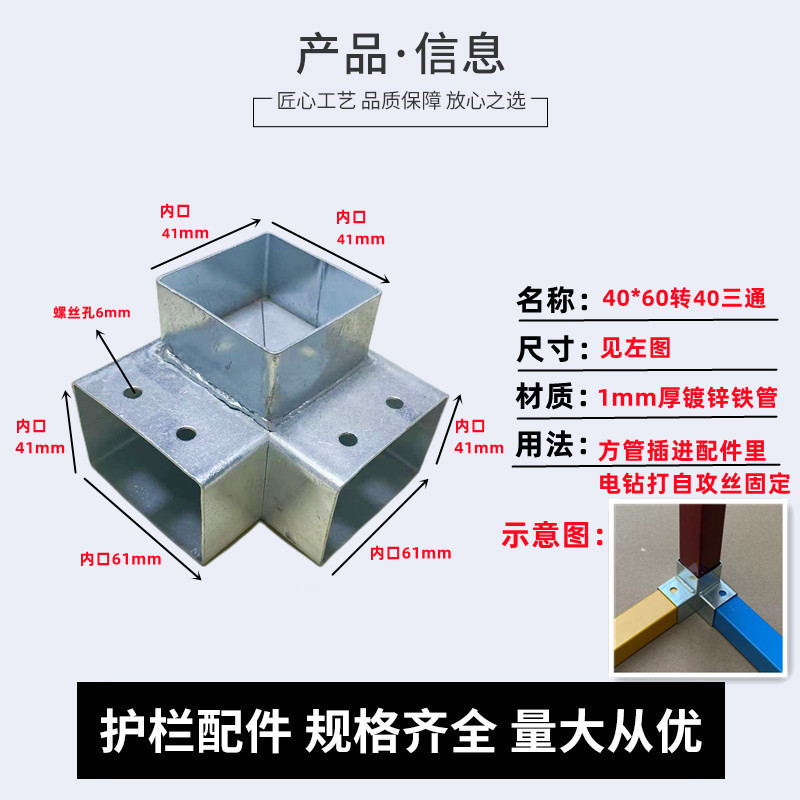 产品·信息

匠心工艺 品质保障 放心之选

内口
41mm

内口
41mm

螺丝孔6mm

内口
41mm

内口
41mm

内口61mm

内口61mm

名称：40*60转40三通

尺寸：见左图

材质：1mm厚镀锌铁管

用法：方管插进配件里
电钻打自攻丝固定

示意图：

护栏配件 规格齐全 量大从优