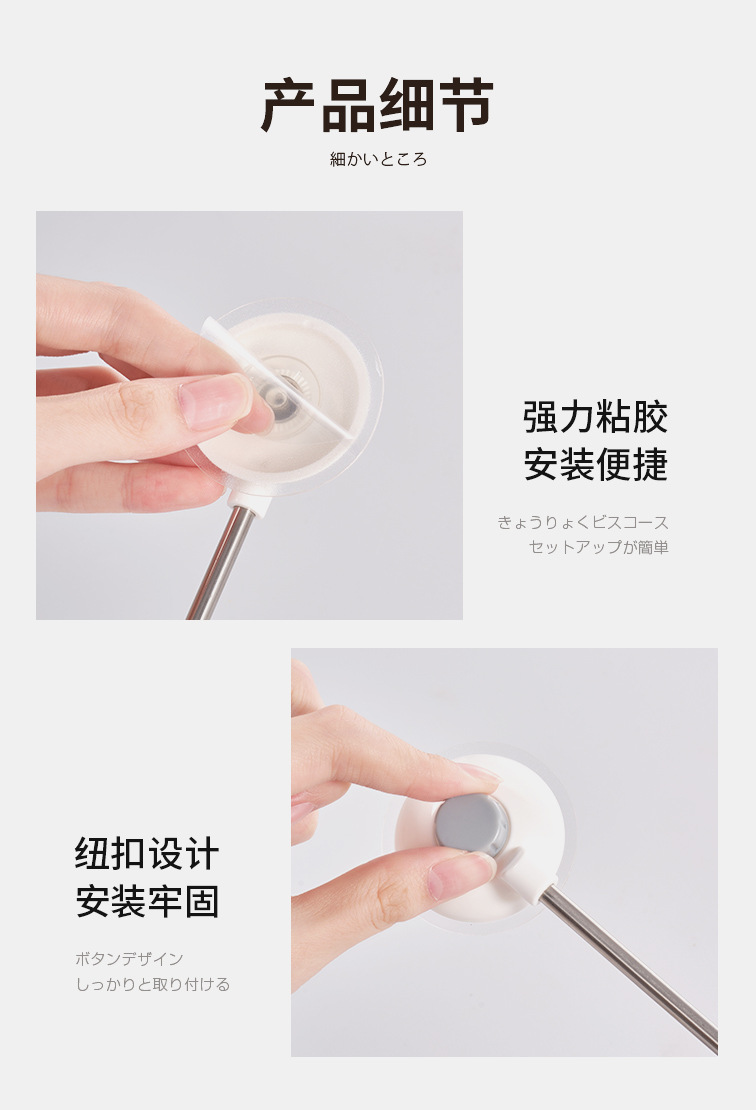 产品细节

細かいところ

强力粘胶
安装便捷

きょうりょくビスコース
セットアップが簡単

纽扣设计
安装牢固

ボタンデザイン
しっかりと取り付ける