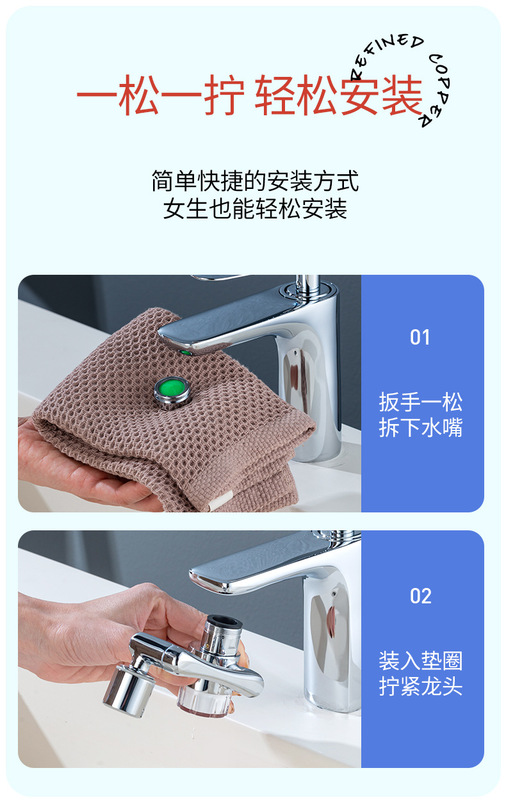 一松一拧 轻松安装

REFINED COPPER

简单快捷的安装方式
女生也能轻松安装

01

扳手一松
拆下水嘴

02

装入垫圈
拧紧龙头