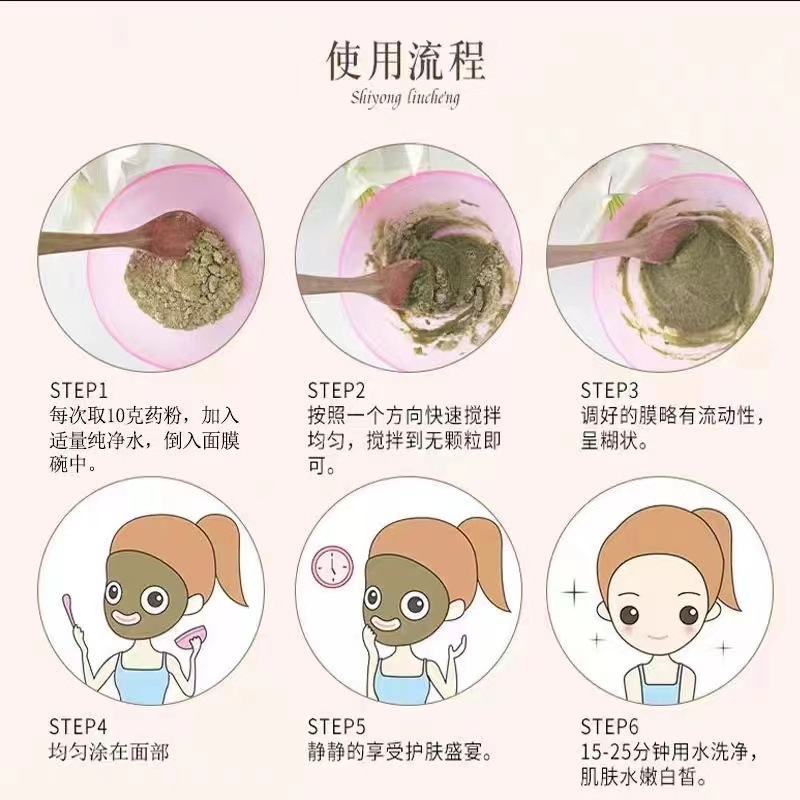 使用流程
Shiyong liucheng

STEP1
每次取10克药粉，加入适量纯净水，倒入面膜碗中。

STEP2
按照一个方向快速搅拌均匀，搅拌到无颗粒即可。

STEP3
调好的膜略有流动性，呈糊状。

STEP4
均匀涂在面部

STEP5
静静的享受护肤盛宴。

STEP6
15-25分钟用水洗净，肌肤水嫩白皙。