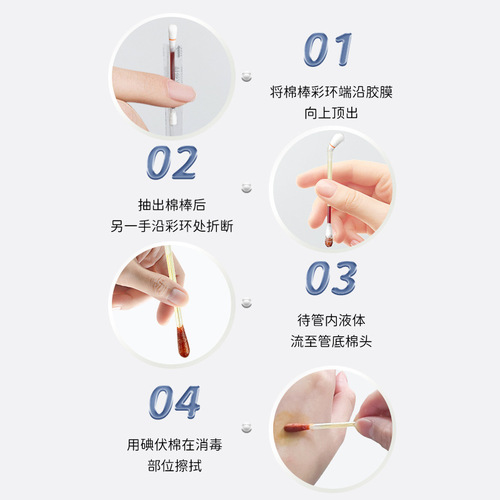 01
将棉棒彩环端沿胶膜
向上顶出

02
抽出棉棒后
另一手沿彩环处折断

03
待管内液体
流至管底棉头

04
用碘伏棉在消毒
部位擦拭