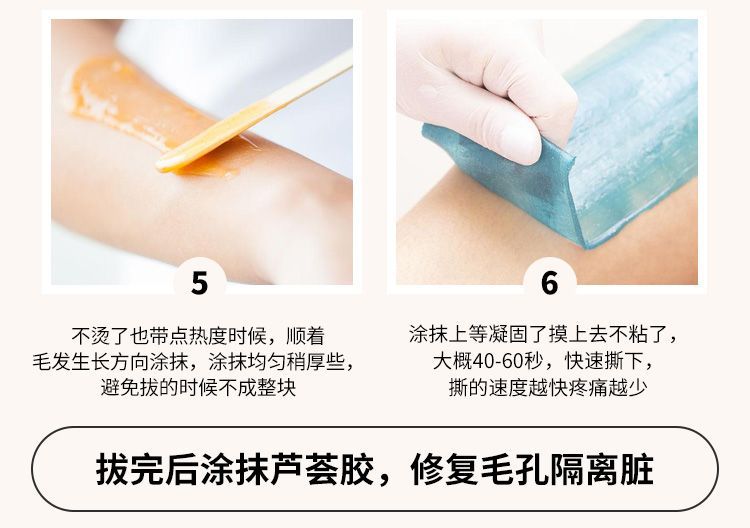 5

不烫了也带点热度时候，顺着毛发生长方向涂抹，涂抹均匀稍厚些，避免拔的时候不成整块

6

涂抹上等凝固了摸上去不粘了，大概40-60秒，快速撕下，撕的速度越快疼痛越少

拔完后涂抹芦荟胶，修复毛孔隔离脏