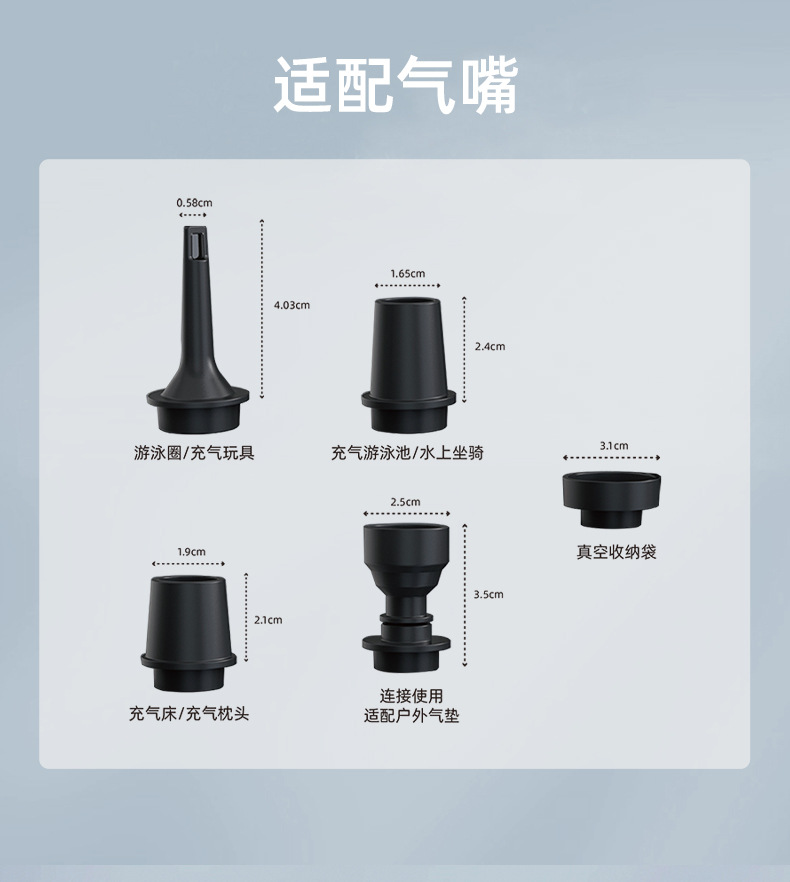 适配气嘴

0.58cm

4.03cm

游泳圈/充气玩具

1.65cm

2.4cm

充气游泳池/水上坐骑

3.1cm

真空收纳袋

1.9cm

2.1cm

充气床/充气枕头

2.5cm

3.5cm

连接使用
适配户外气垫