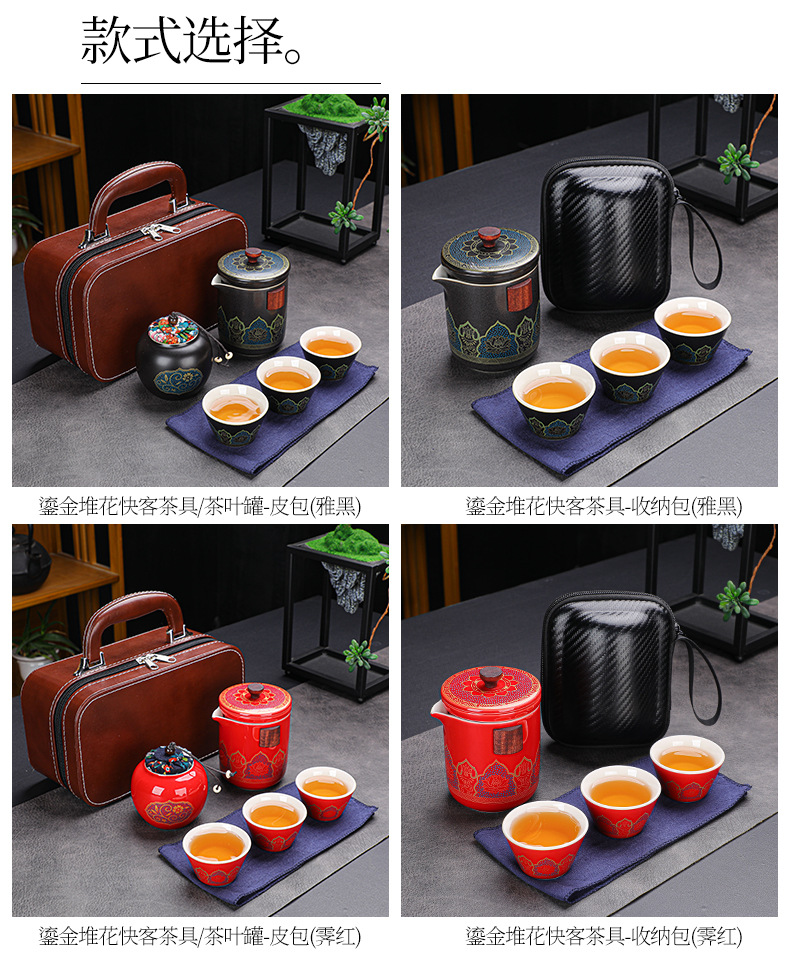 款式选择。

鎏金堆花快客茶具/茶叶罐-皮包(雅黑)

鎏金堆花快客茶具-收纳包(雅黑)

鎏金堆花快客茶具/茶叶罐-皮包(霁红)

鎏金堆花快客茶具-收纳包(霁红)