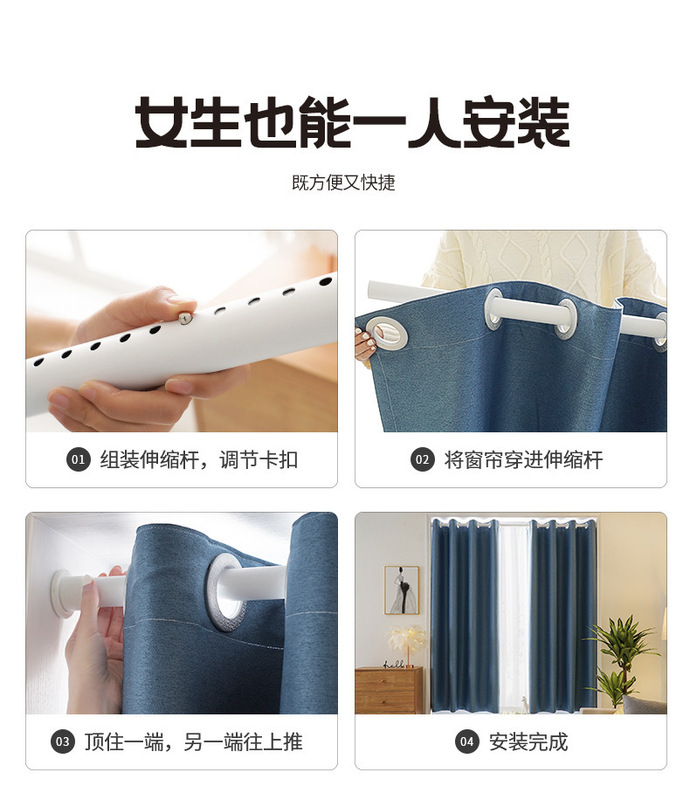 女生也能一人安装

既方便又快捷

01 组装伸缩杆，调节卡扣

02 将窗帘穿进伸缩杆

03 顶住一端，另一端往上推

04 安装完成