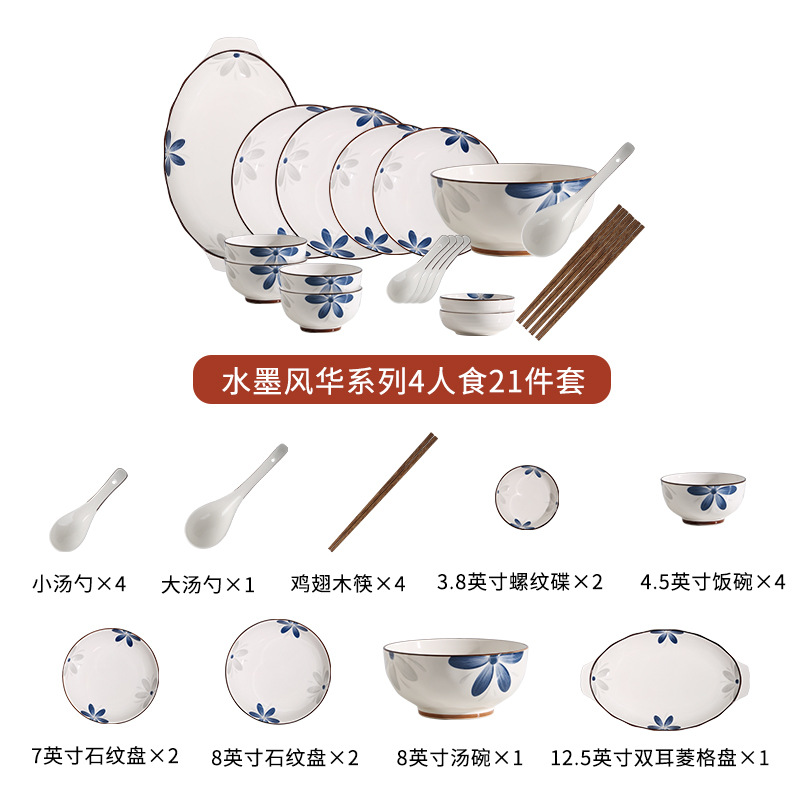 水墨风华系列4人食21件套

小汤勺×4 大汤勺×1 鸡翅木筷×4 3.8英寸螺纹碟×2 4.5英寸饭碗×4

7英寸石纹盘×2 8英寸石纹盘×2 8英寸汤碗×1 12.5英寸双耳菱格盘×1