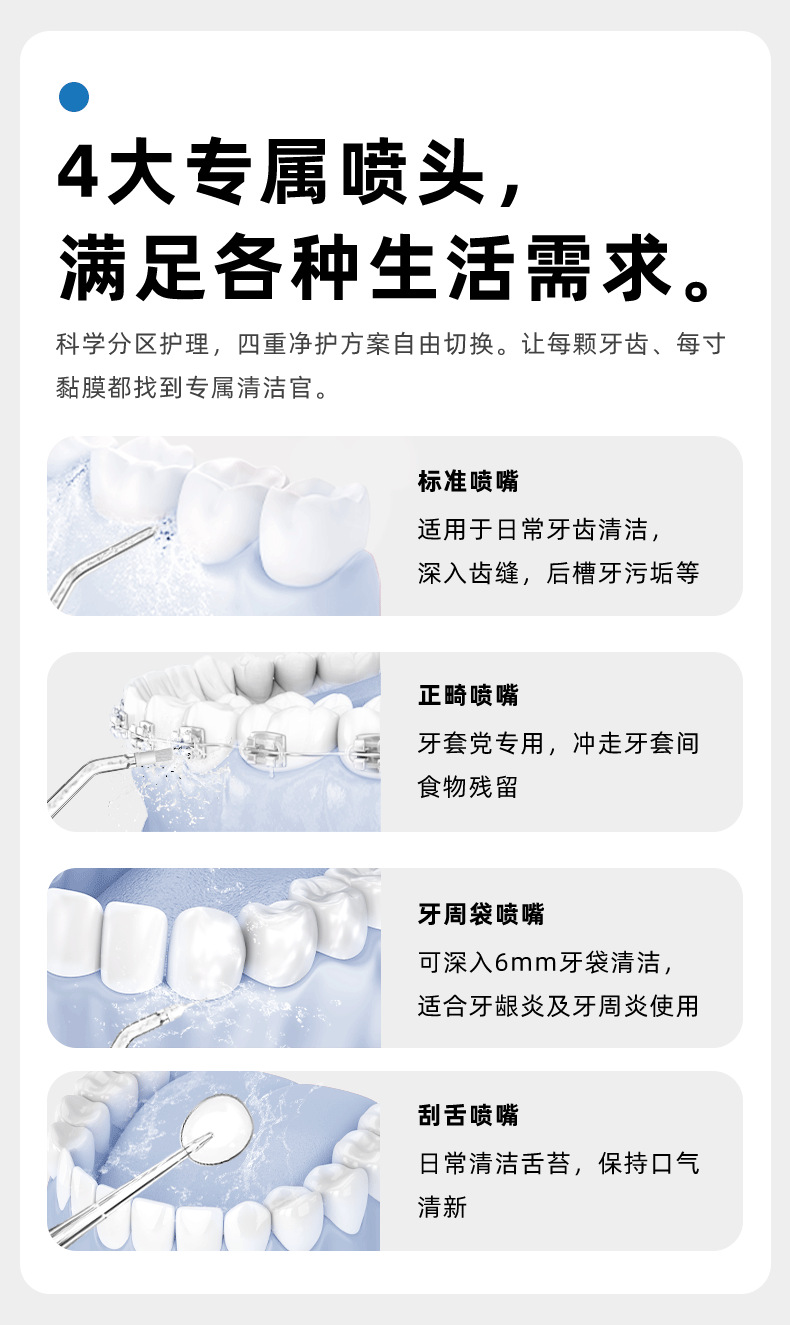 4大专属喷头，
满足各种生活需求。

科学分区护理，四重净护方案自由切换。让每颗牙齿、每寸黏膜都找到专属清洁官。

标准喷嘴

适用于日常牙齿清洁，深入齿缝，后槽牙污垢等

正畸喷嘴

牙套党专用，冲走牙套间食物残留

牙周袋喷嘴

可深入6mm牙袋清洁，适合牙龈炎及牙周炎使用

刮舌喷嘴

日常清洁舌苔，保持口气清新