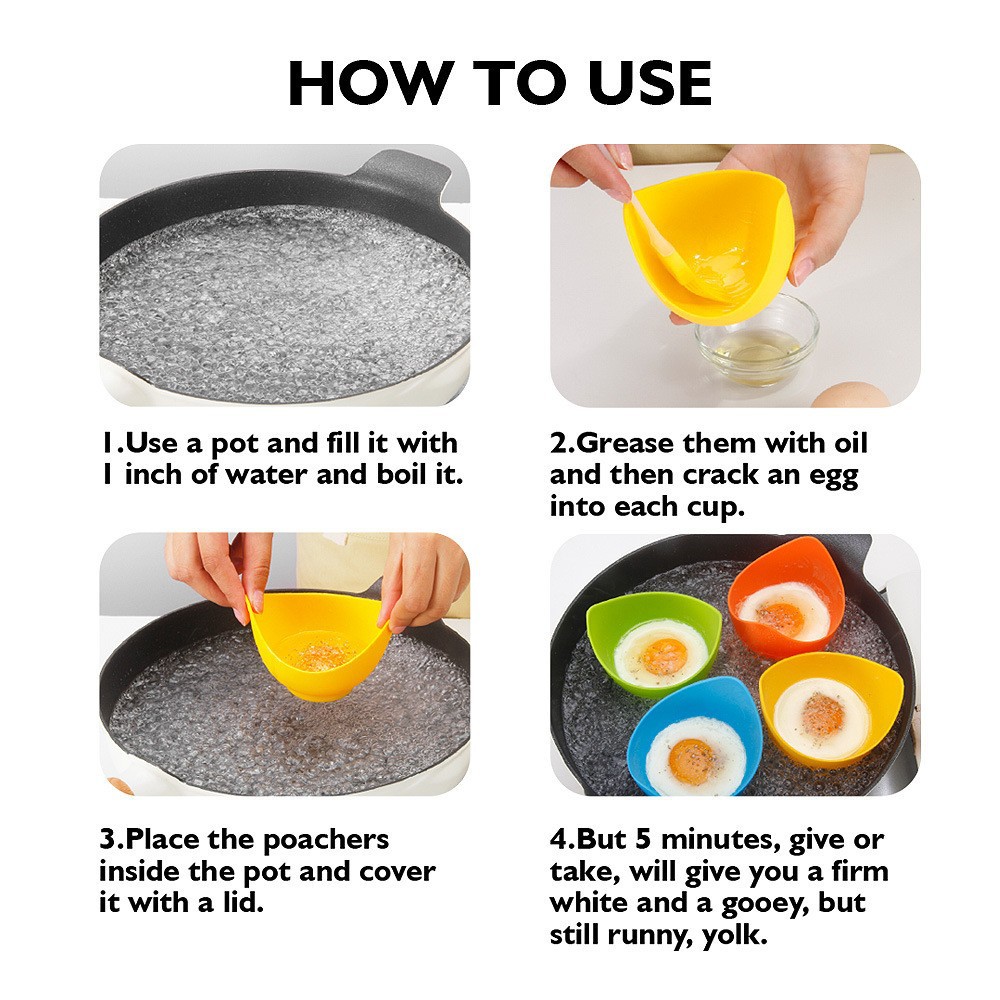 HOW TO USE

1.Use a pot and fill it with 1 inch of water and boil it.

2.Grease them with oil and then crack an egg into each cup.

3.Place the poachers inside the pot and cover it with a lid.

4.But 5 minutes, give or take, will give you a firm white and a gooey, but still runny, yolk.